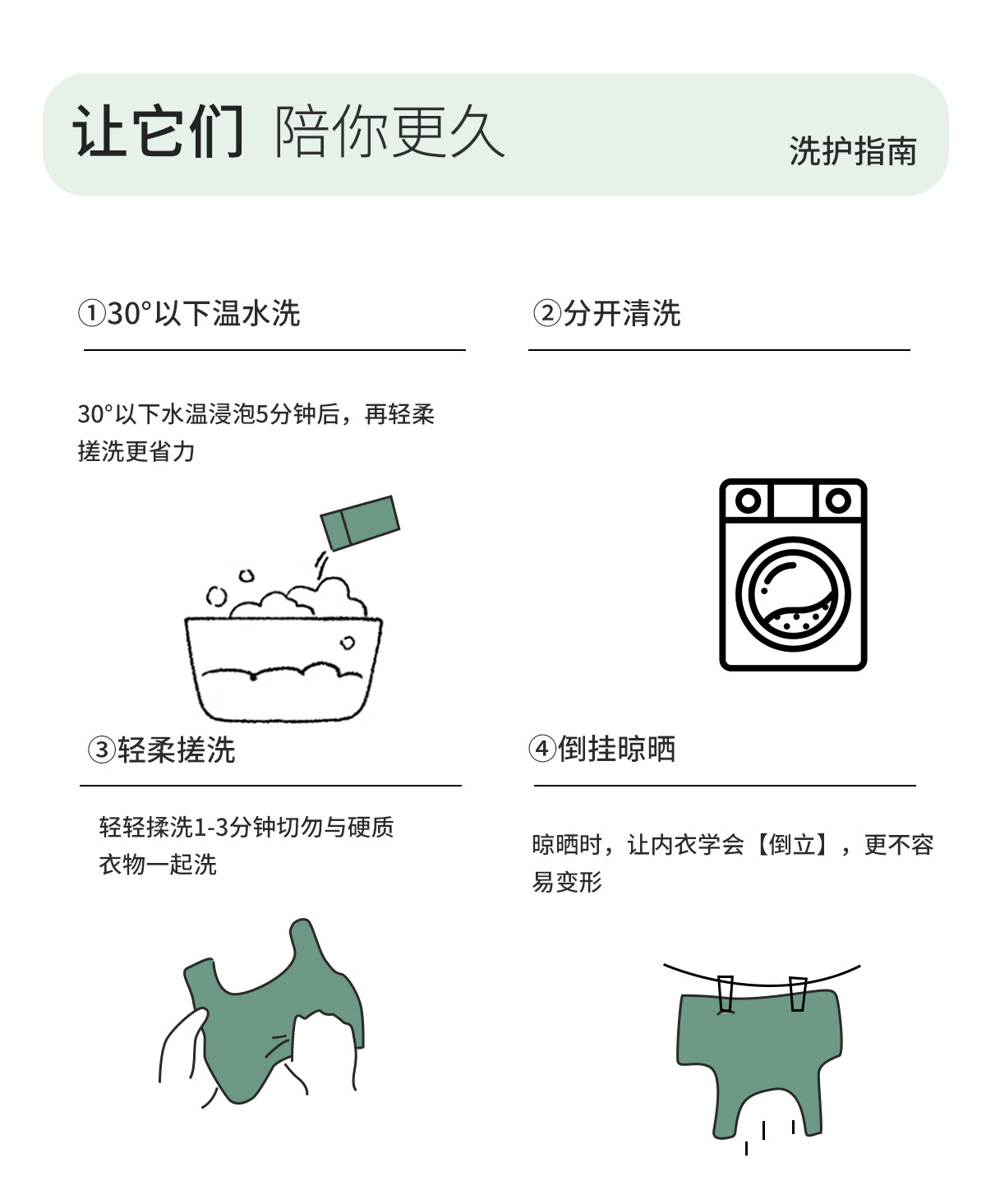 让它们 陪你更久

洗护指南

①30°以下温水洗

30°以下水温浸泡5分钟后，再轻柔搓洗更省力

②分开清洗

③轻柔搓洗

轻轻揉洗1-3分钟切勿与硬质衣物一起洗

④倒挂晾晒

晾晒时，让内衣学会【倒立】，更不容易变形