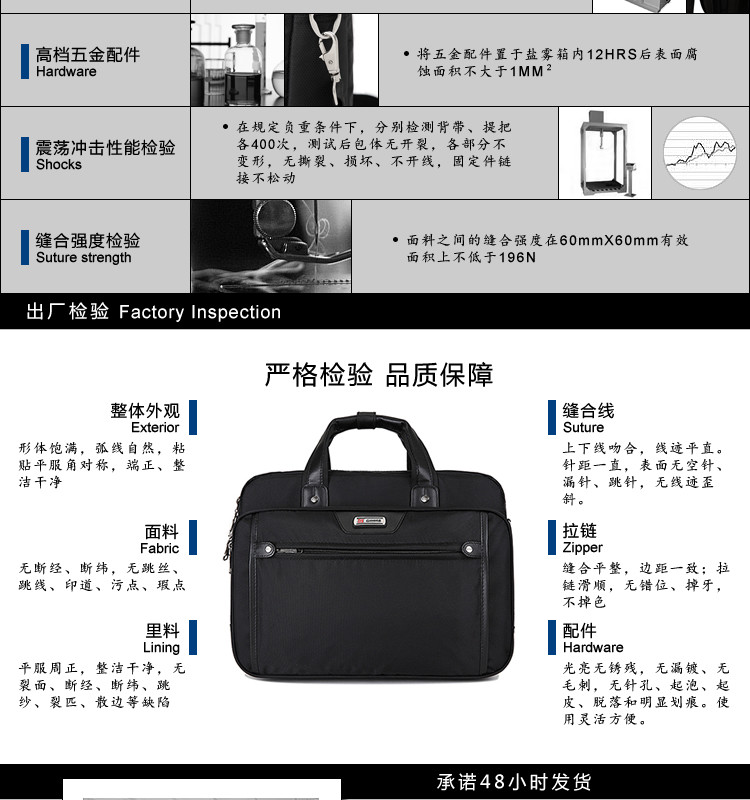 高档五金配件
Hardware

• 将五金配件置于盐雾箱内12HRS后表面腐蚀面积不大于$1MM^2$

震荡冲击性能检验
Shocks

• 在规定负重条件下，分别检测背带、提把各400次，测试后包体无开裂，各部分不变形，无撕裂、损坏、不开线，固定件链接不松动

缝合强度检验
Suture strength

• 面料之间的缝合强度在60mmX60mm有效面积上不低于196N

出厂检验 Factory Inspection

严格检验 品质保障

整体外观
Exterior
形体饱满，弧线自然，粘贴平服角对称，端正、整洁干净

面料
Fabric
无断经、断纬，无跳丝、跳线、印道、污点、瑕点

里料
Lining
平服周正，整洁干净，无裂面、断经、断纬、跳纱、裂匹、散边等缺陷

缝合线
Suture
上下线吻合，线迹平直。针距一直，表面无空针、漏针、跳针，无线迹歪斜。

拉链
Zipper
缝合平整，边距一致；拉链滑顺，无错位、掉牙，不掉色

配件
Hardware
光亮无锈残，无漏镀、无毛刺，无针孔、起泡、起皮、脱落和明显划痕。使用灵活方便。

承诺48小时发货