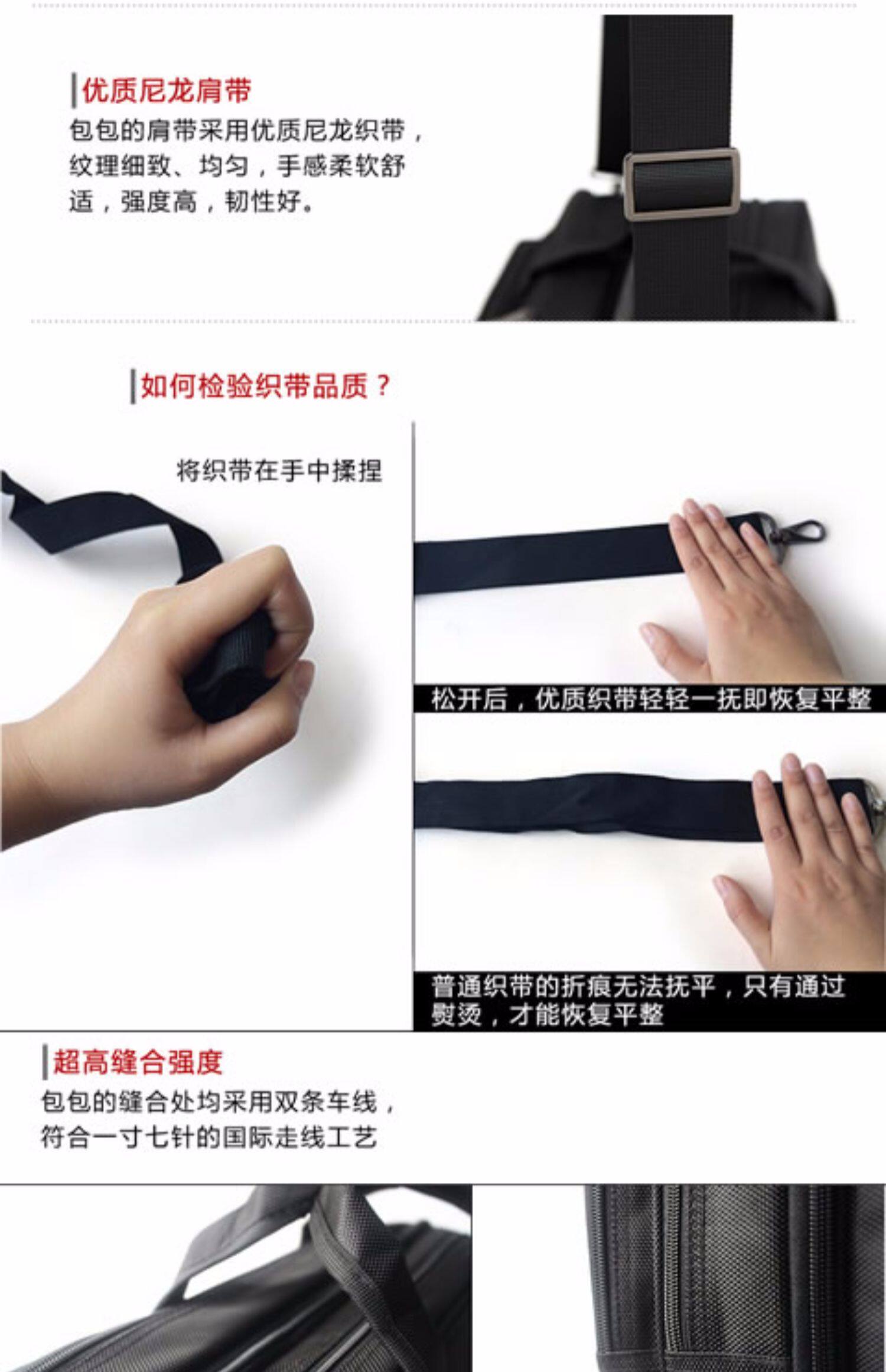 优质尼龙肩带

包包的肩带采用优质尼龙织带，纹理细致、均匀，手感柔软舒适，强度高，韧性好。

如何检验织带品质？

将织带在手中揉捏

松开后，优质织带轻轻一抚即恢复平整

普通织带的折痕无法抚平，只有通过熨烫，才能恢复平整

超高缝合强度

包包的缝合处均采用双条车线，符合一寸七针的国际走线工艺