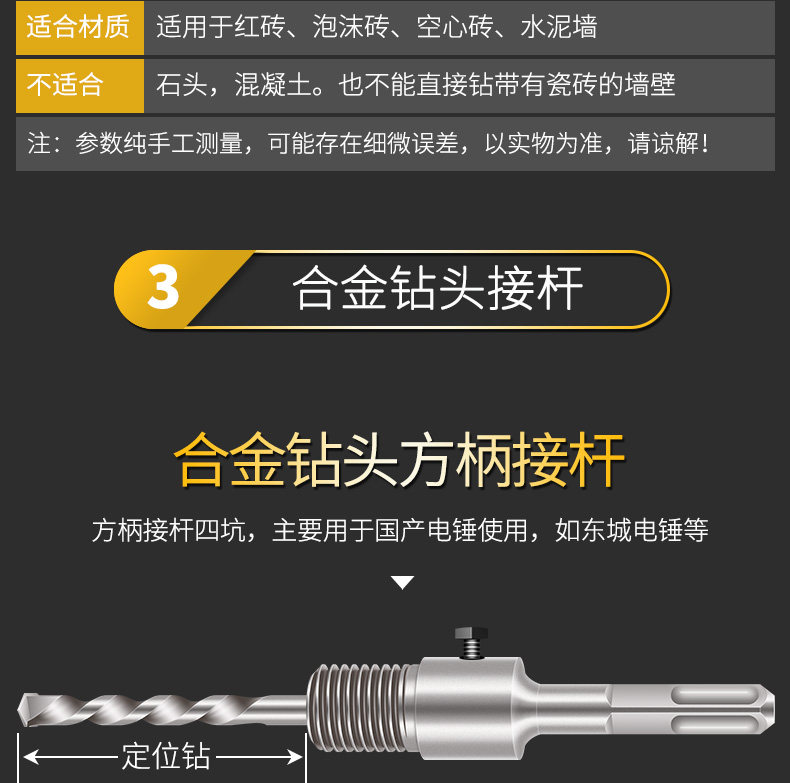 | 适合材质 | 适用于红砖、泡沫砖、空心砖、水泥墙 |
|---|---|
| 不适合 | 石头，混凝土。也不能直接钻带有瓷砖的墙壁 |

注：参数纯手工测量，可能存在细微误差，以实物为准，请谅解！

3 合金钻头接杆

合金钻头方柄接杆

方柄接杆四坑，主要用于国产电锤使用，如东城电锤等

定位钻