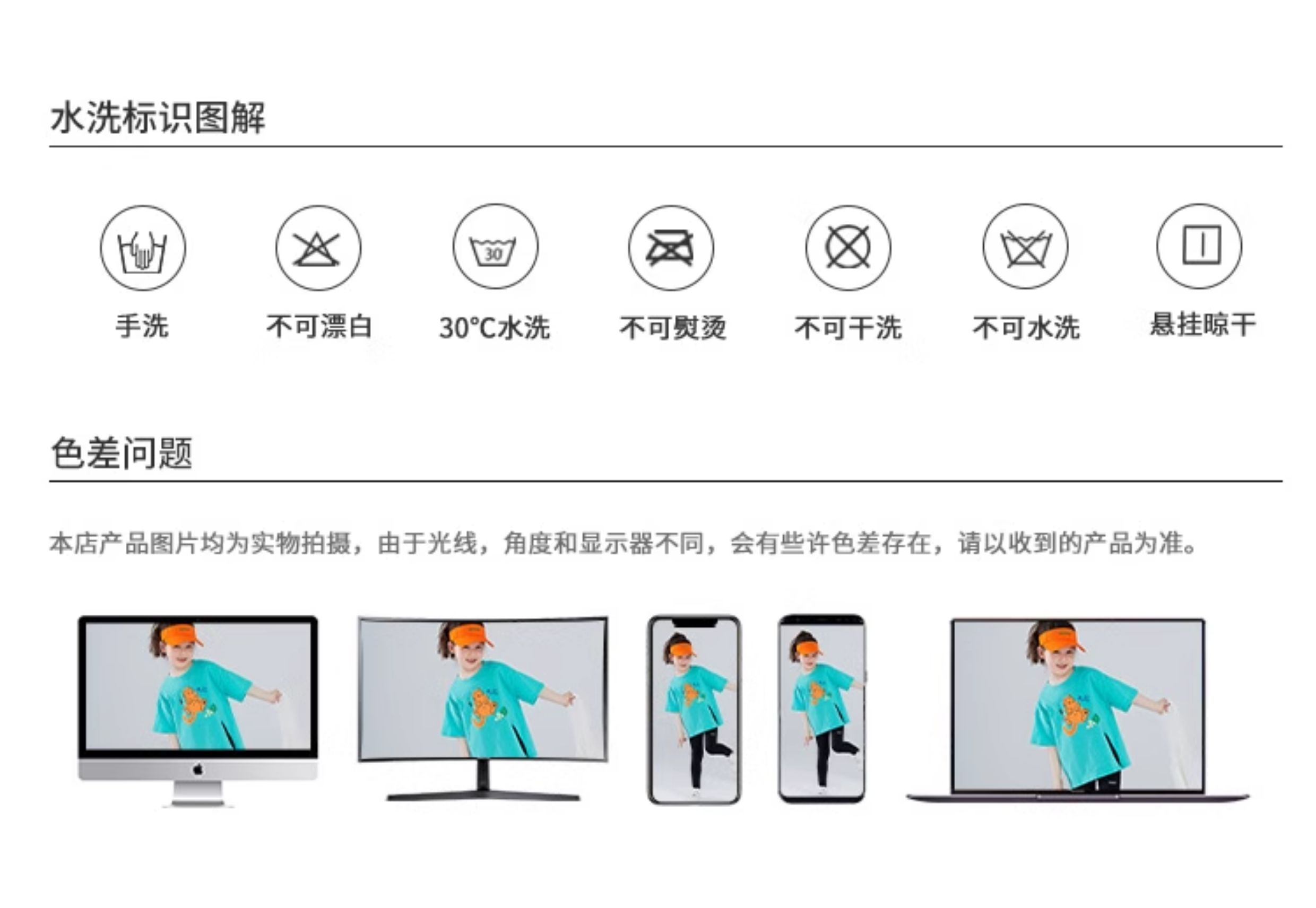 水洗标识图解

30

手洗

不可漂白

30°C水洗

不可熨烫

不可干洗

不可水洗

悬挂晾干

色差问题

本店产品图片均为实物拍摄，由于光线，角度和显示器不同，会有些许色差存在，请以收到的产品为准。