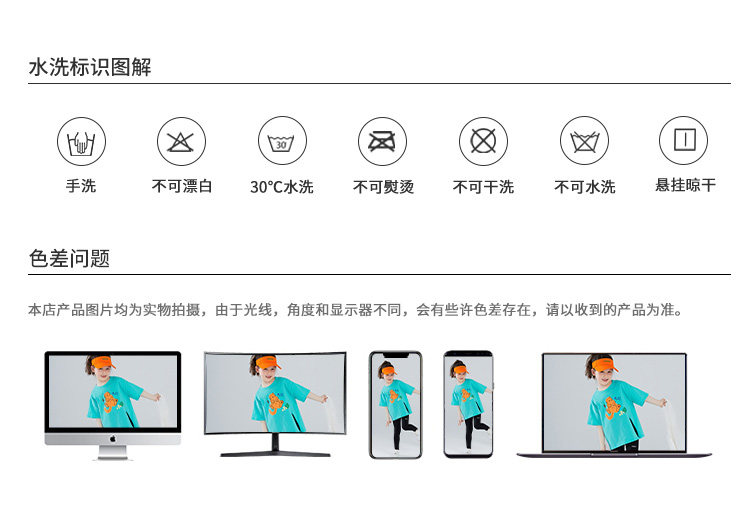 水洗标识图解

30

手洗 不可漂白 30°C水洗 不可熨烫 不可干洗 不可水洗 悬挂晾干

色差问题

本店产品图片均为实物拍摄，由于光线，角度和显示器不同，会有些许色差存在，请以收到的产品为准。