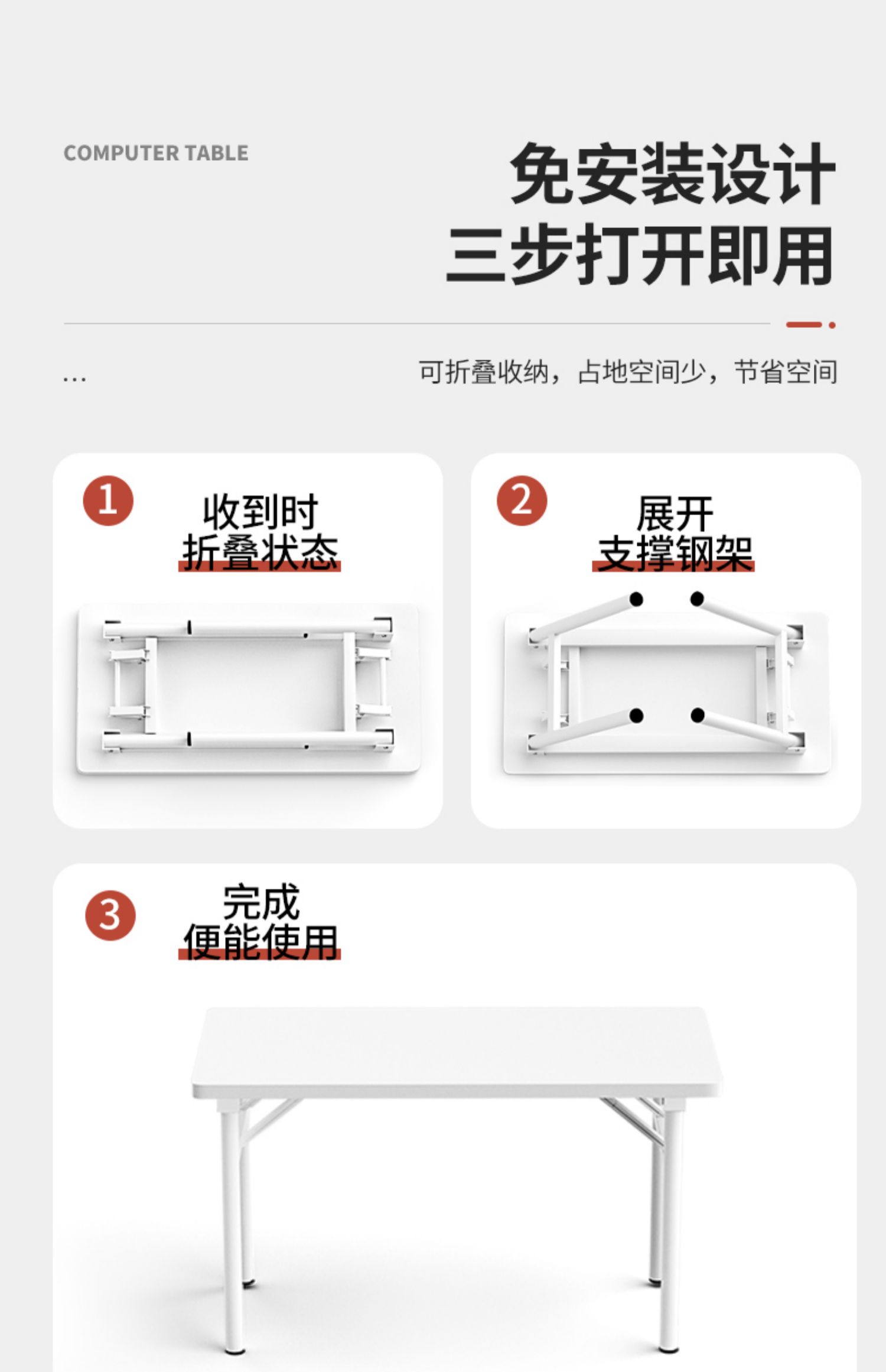 COMPUTER TABLE

免安装设计
三步打开即用

...

可折叠收纳，占地空间少，节省空间

1

收到时
折叠状态

2

展开
支撑钢架

3

完成
便能使用