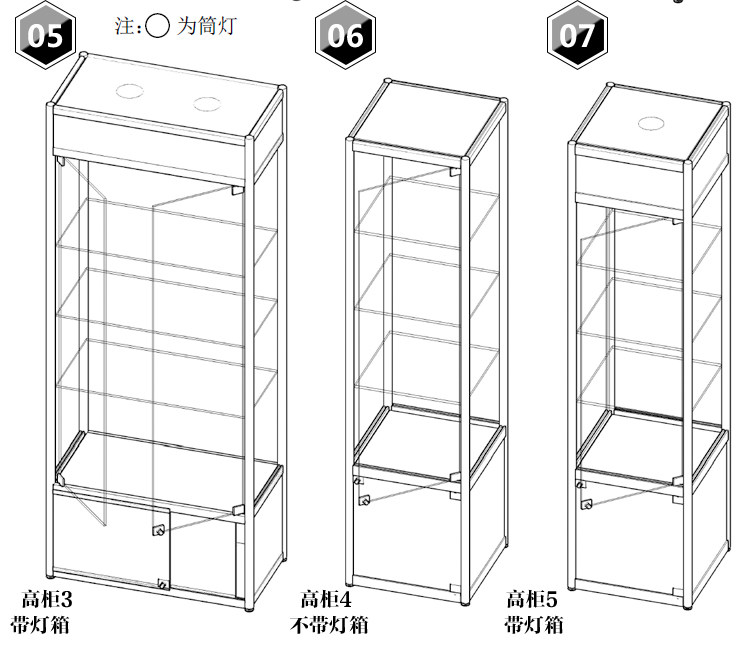 05

注:○ 为筒灯

06

07

高柜3
带灯箱

高柜4
不带灯箱

高柜5
带灯箱