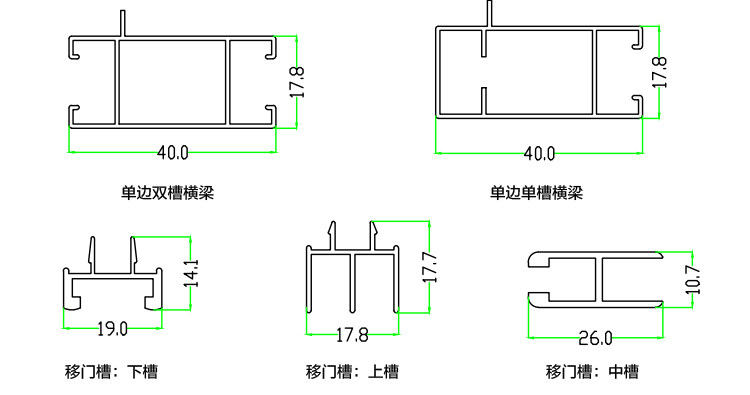 17.8
40.0
单边双槽横梁

17.8
40.0
单边单槽横梁

14.1
19.0
移门槽：下槽

17.7
17.8
移门槽：上槽

10.7
26.0
移门槽：中槽