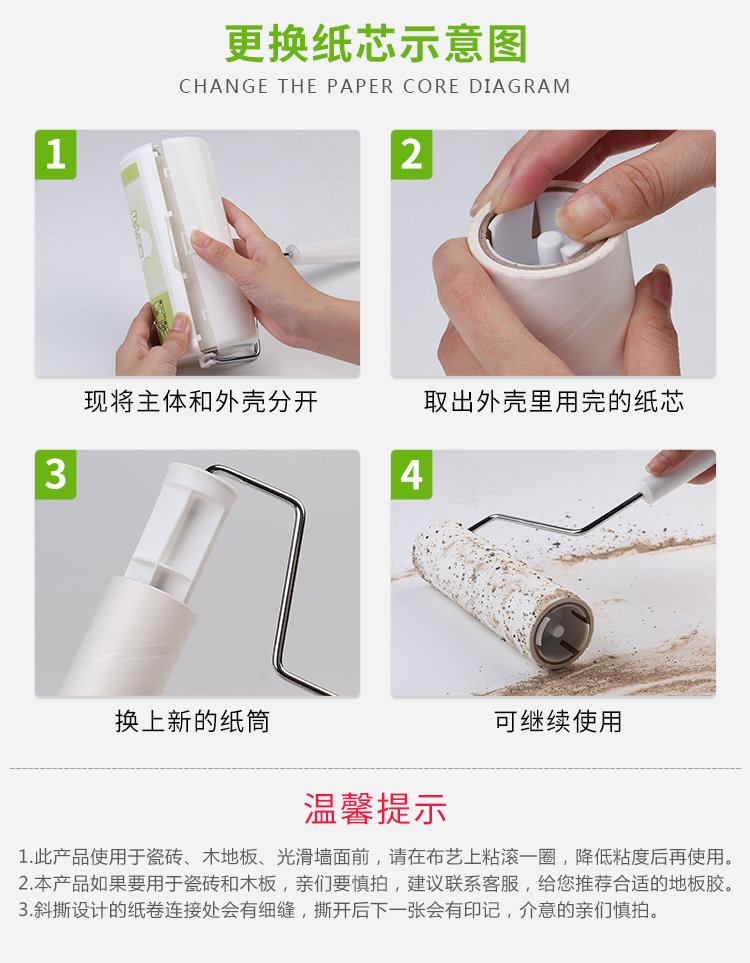 更换纸芯示意图

CHANGE THE PAPER CORE DIAGRAM

1

现将主体和外壳分开

2

取出外壳里用完的纸芯

3

换上新的纸筒

4

可继续使用

温馨提示

1.此产品使用于瓷砖、木地板、光滑墙面前，请在布艺上粘滚一圈，降低粘度后再使用。
2.本产品如果要用于瓷砖和木板，亲们要慎拍，建议联系客服，给您推荐合适的地板胶。
3.斜撕设计的纸卷连接处会有细缝，撕开后下一张会有印记，介意的亲们慎拍。