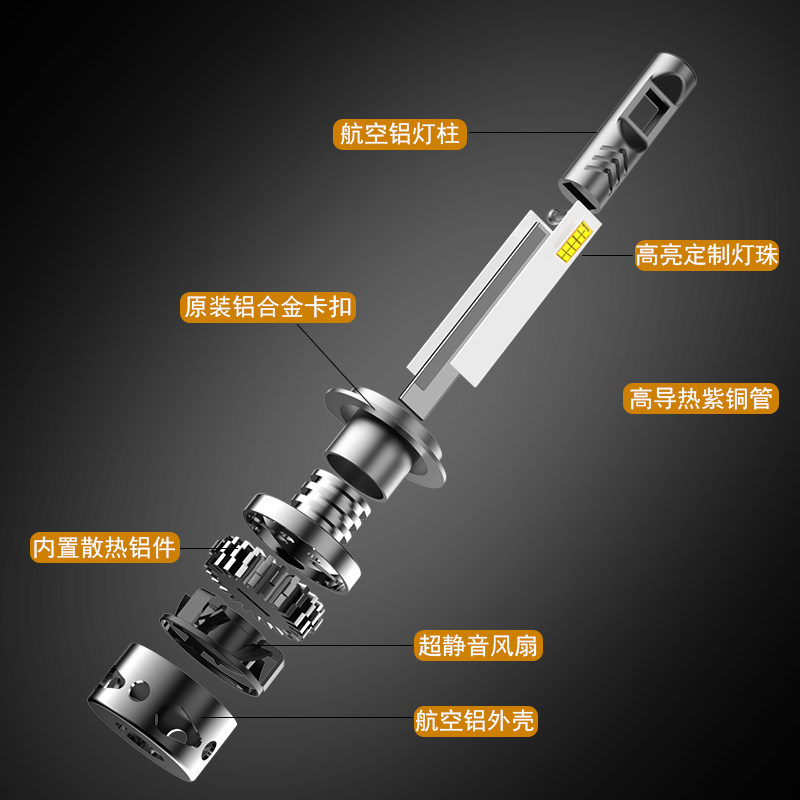 航空铝灯柱

高亮定制灯珠

原装铝合金卡扣

高导热紫铜管

内置散热铝件

超静音风扇

航空铝外壳