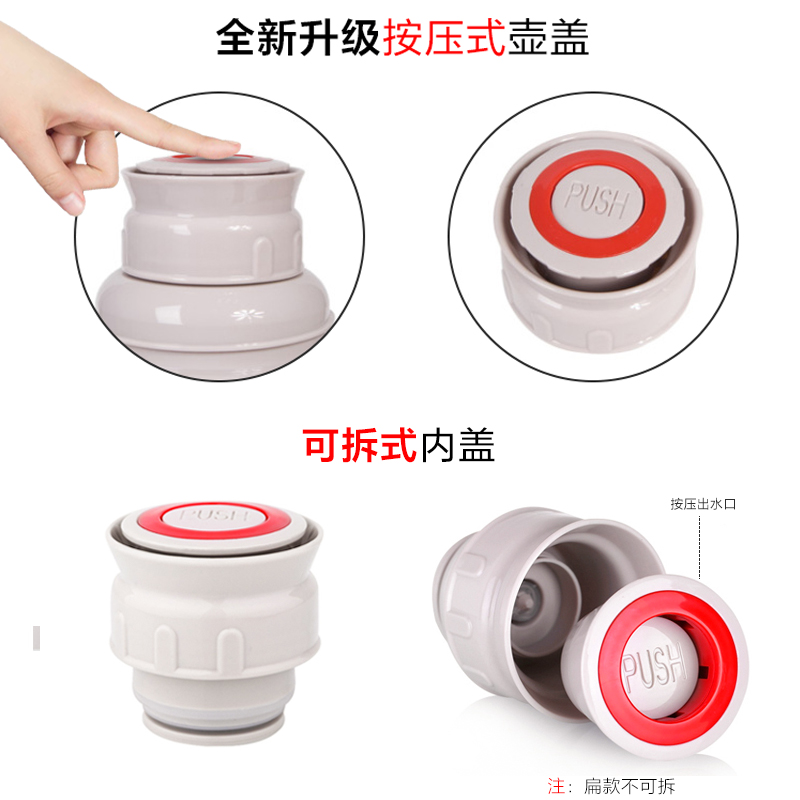 全新升级按压式壶盖

PUSH

可拆式内盖

PUSH

按压出水口

PUSH

注：扁款不可拆