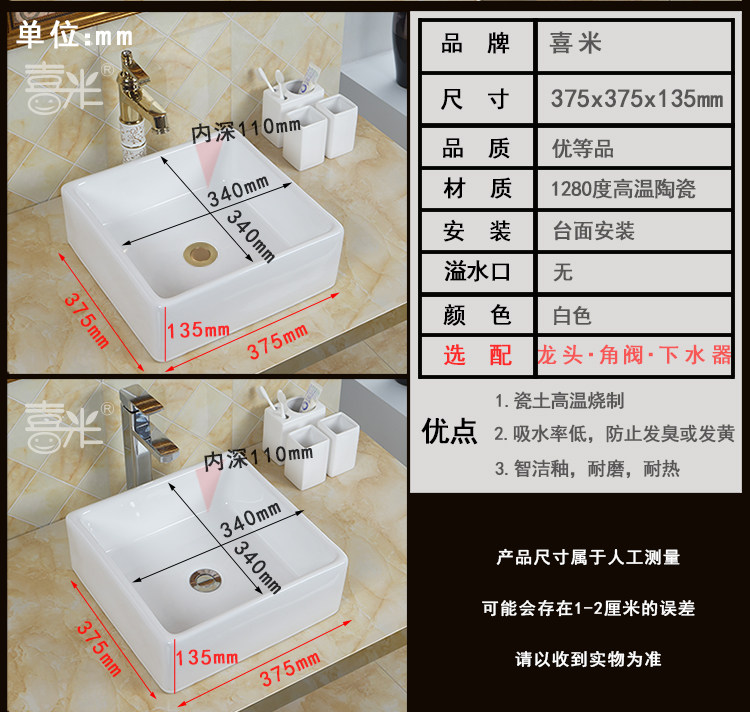 单位:mm

喜米®

内深110mm

340mm

340mm

375mm

135mm

375mm

喜米®

内深110mm

340mm

340mm

375mm

135mm

375mm

| 品 牌 | 喜米 |
|---|---|
| 尺 寸 | 375x375x135mm |
| 品 质 | 优等品 |
| 材 质 | 1280度高温陶瓷 |
| 安 装 | 台面安装 |
| 溢水口 | 无 |
| 颜 色 | 白色 |
| 选 配 | 龙头·角阀·下水器 |

优点
1. 瓷土高温烧制
2. 吸水率低，防止发臭或发黄
3. 智洁釉，耐磨，耐热

产品尺寸属于人工测量

可能会存在1-2厘米的误差

请以收到实物为准