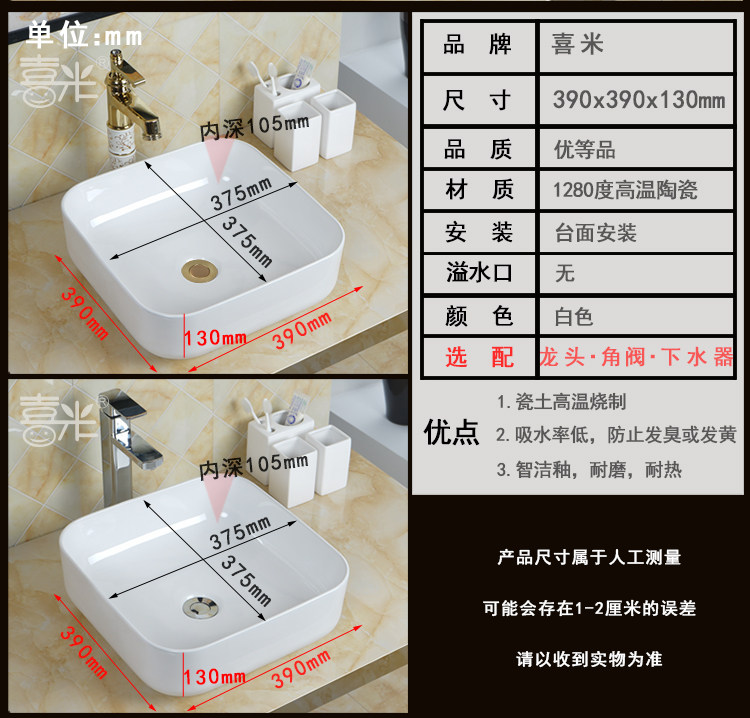 单位:mm
喜米
内深105mm
375mm
375mm
390mm
130mm
390mm

喜米
内深105mm
375mm
375mm
390mm
130mm
390mm

| 品　牌 | 喜米 |
|---|---|
| 尺　寸 | 390x390x130mm |
| 品　质 | 优等品 |
| 材　质 | 1280度高温陶瓷 |
| 安　装 | 台面安装 |
| 溢水口 | 无 |
| 颜　色 | 白色 |
| 选　配 | 龙头·角阀·下水器 |

优点
1. 瓷土高温烧制
2. 吸水率低，防止发臭或发黄
3. 智洁釉，耐磨，耐热

产品尺寸属于人工测量

可能会存在1-2厘米的误差

请以收到实物为准