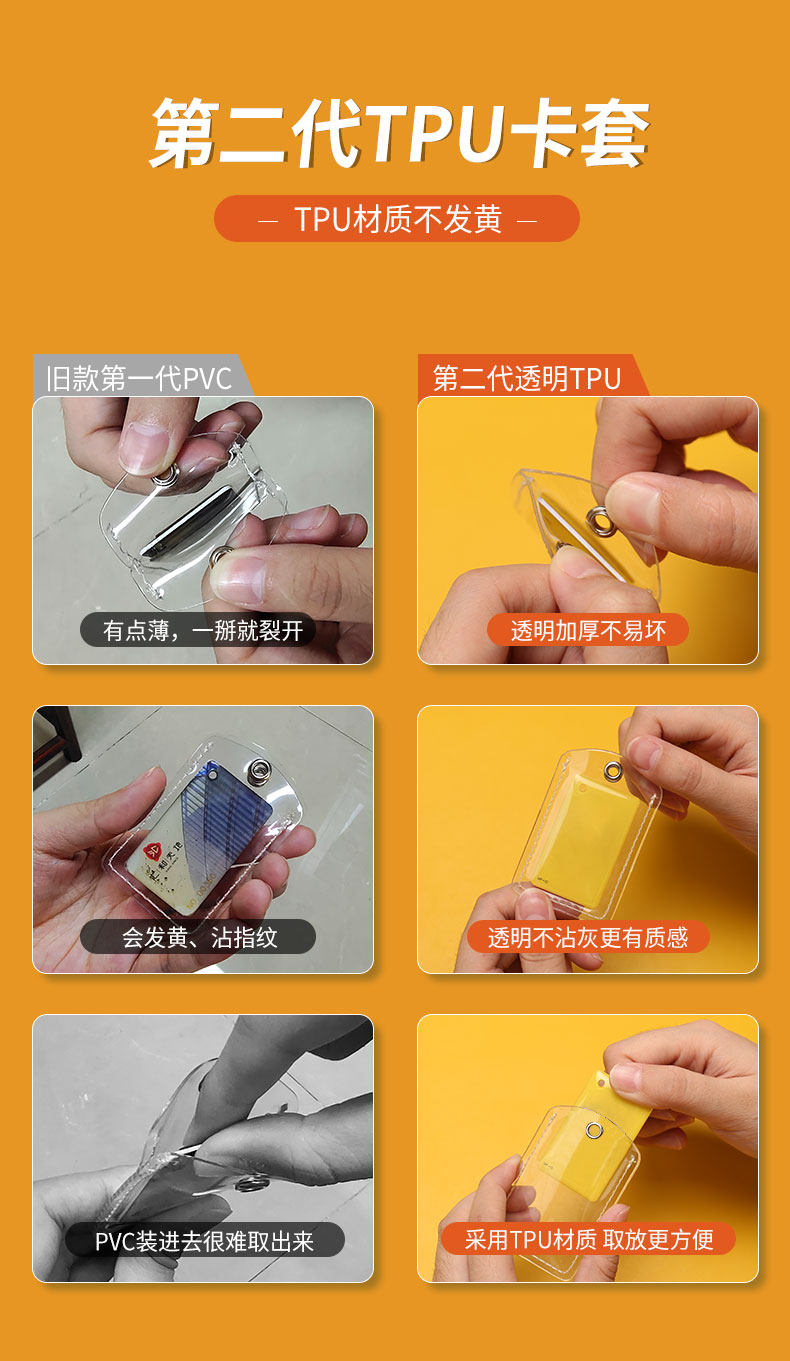 第二代TPU卡套

— TPU材质不发黄 —

旧款第一代PVC

有点薄，一掰就裂开

会发黄、沾指纹

PVC装进去很难取出来

第二代透明TPU

透明加厚不易坏

透明不沾灰更有质感

采用TPU材质 取放更方便