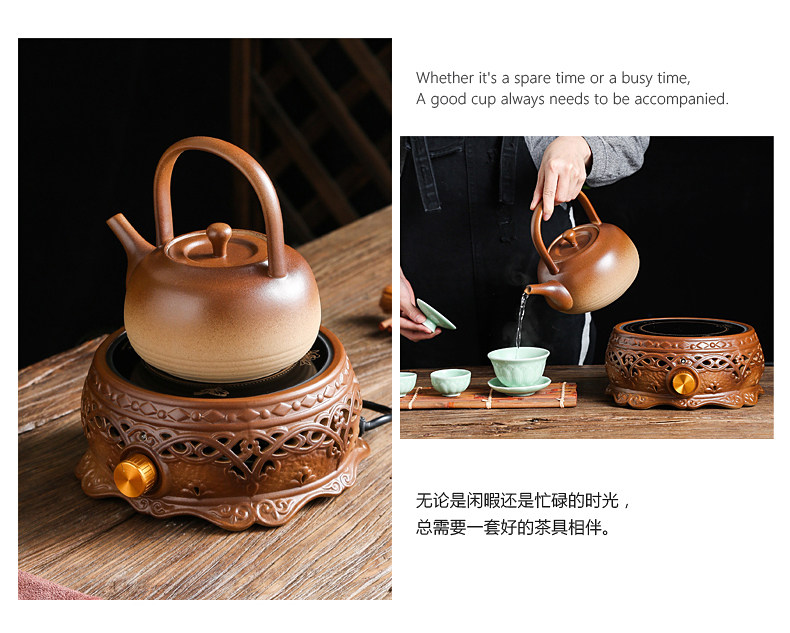 Whether it's a spare time or a busy time,
A good cup always needs to be accompanied.

无论是闲暇还是忙碌的时光，
总需要一套好的茶具相伴。