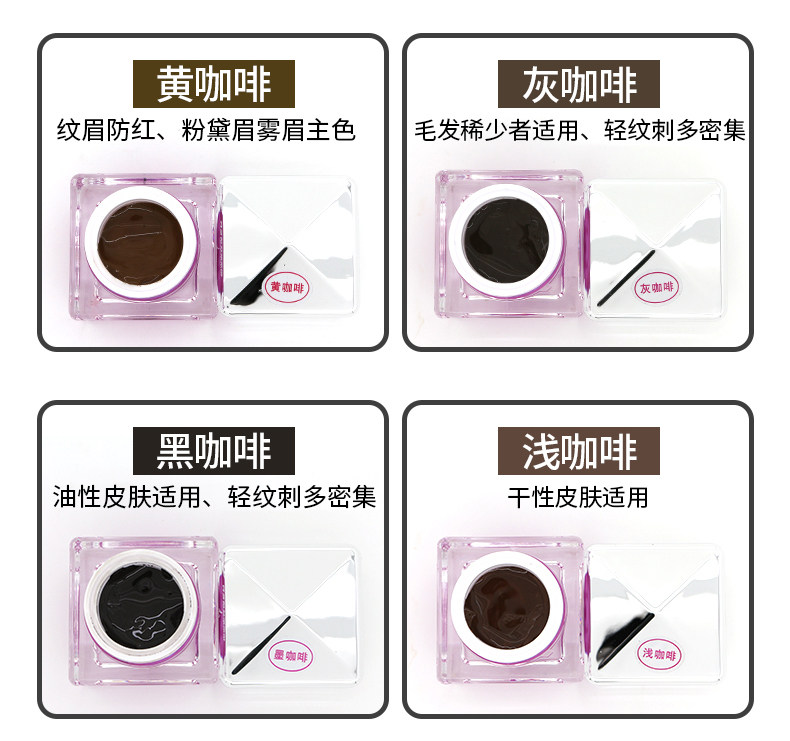 黄咖啡

纹眉防红、粉黛眉雾眉主色

黄咖啡

灰咖啡

毛发稀少者适用、轻纹刺多密集

灰咖啡

黑咖啡

油性皮肤适用、轻纹刺多密集

墨咖啡

浅咖啡

干性皮肤适用

浅咖啡