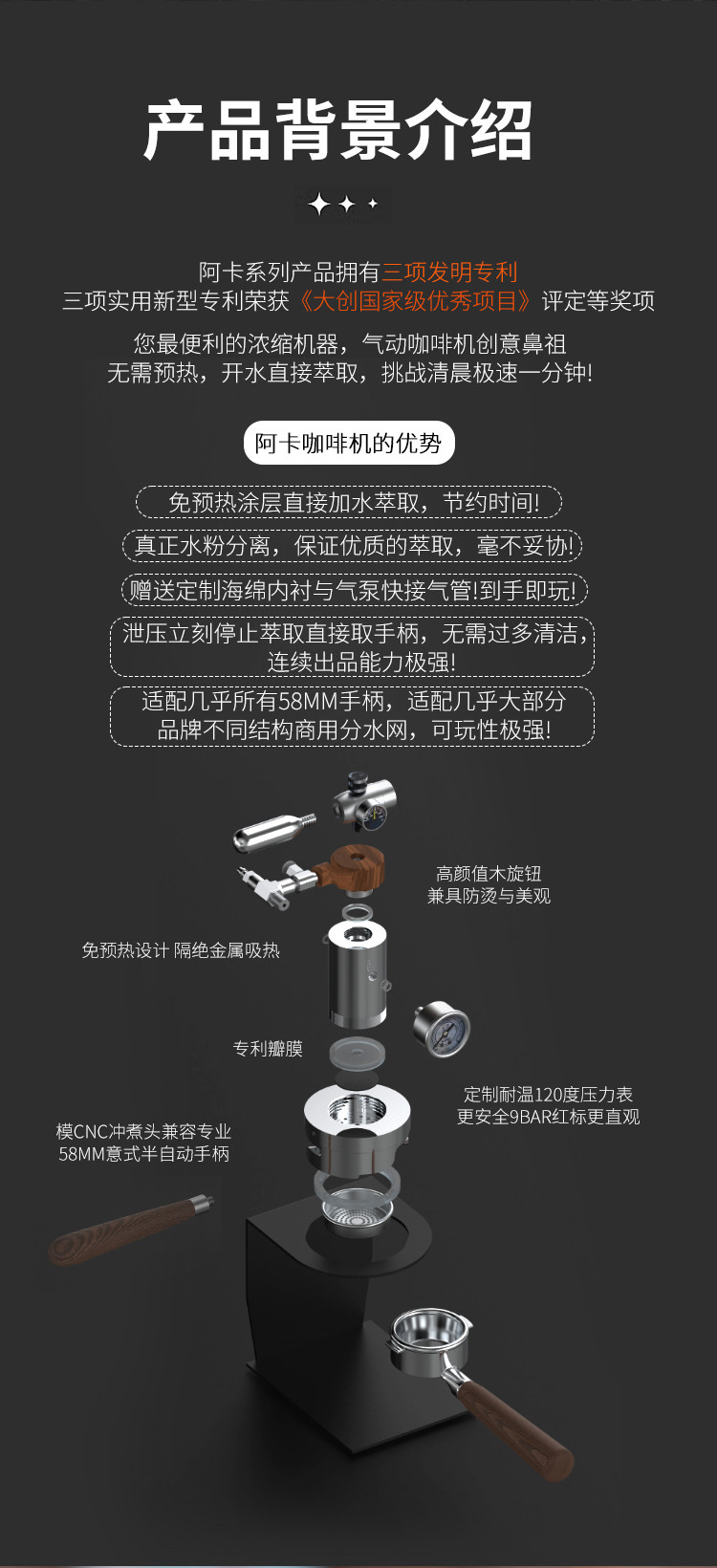 产品背景介绍

阿卡系列产品拥有三项发明专利
三项实用新型专利荣获《大创国家级优秀项目》评定等奖项

您最便利的浓缩机器，气动咖啡机创意鼻祖
无需预热，开水直接萃取，挑战清晨极速一分钟!

阿卡咖啡机的优势

免预热涂层直接加水萃取，节约时间!

真正水粉分离，保证优质的萃取，毫不妥协!

赠送定制海绵内衬与气泵快接气管!到手即玩!

泄压立刻停止萃取直接取手柄，无需过多清洁，连续出品能力极强!

适配几乎所有58MM手柄，适配几乎大部分品牌不同结构商用分水网，可玩性极强!

高颜值木旋钮
兼具防烫与美观

免预热设计 隔绝金属吸热

专利瓣膜

定制耐温120度压力表
更安全9BAR红标更直观

模CNC冲煮头兼容专业
58MM意式半自动手柄