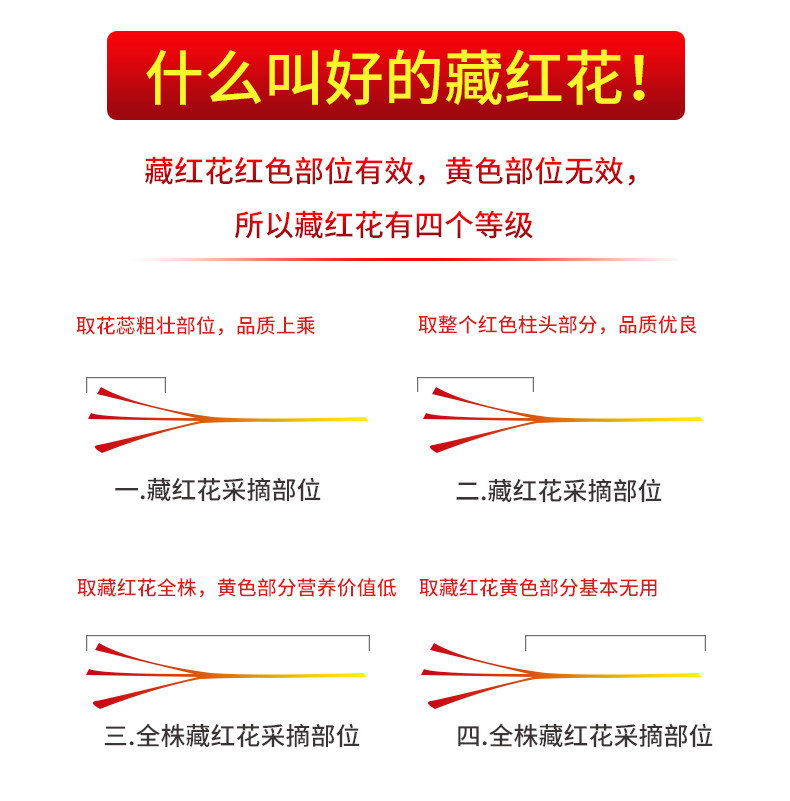 什么叫好的藏红花！

藏红花红色部位有效，黄色部位无效，
所以藏红花有四个等级

取花蕊粗壮部位，品质上乘

一.藏红花采摘部位

取整个红色柱头部分，品质优良

二.藏红花采摘部位

取藏红花全株，黄色部分营养价值低

三.全株藏红花采摘部位

取藏红花黄色部分基本无用

四.全株藏红花采摘部位