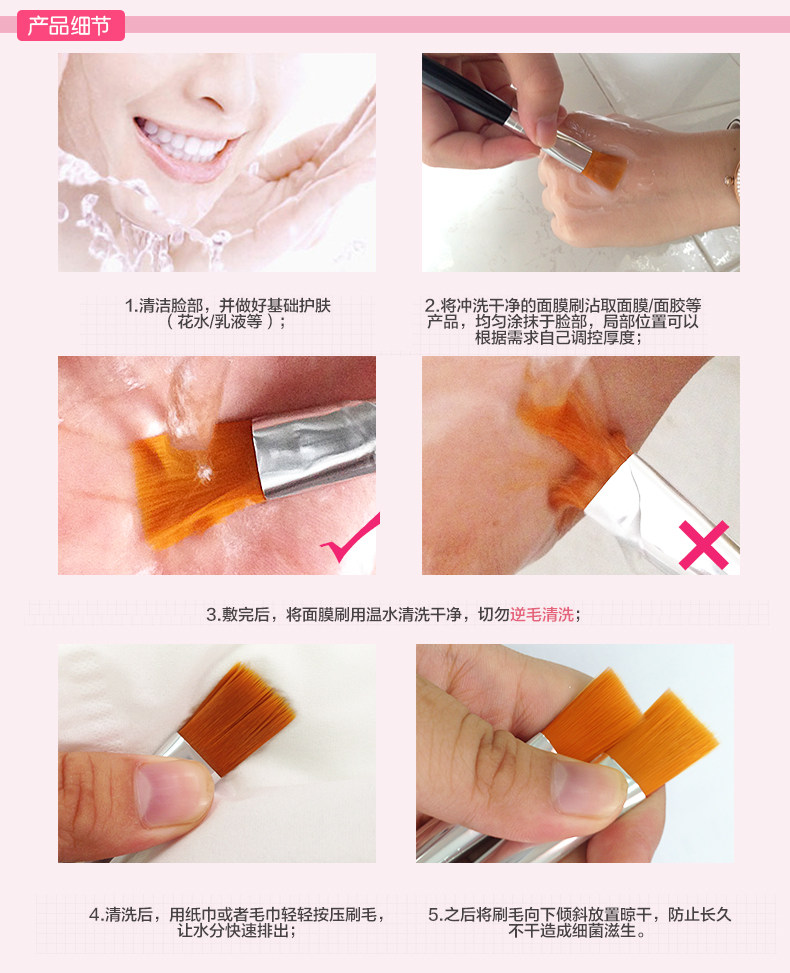 产品细节

1.清洁脸部，并做好基础护肤（花水/乳液等）；

2.将冲洗干净的面膜刷沾取面膜/面胶等产品，均匀涂抹于脸部，局部位置可以根据需求自己调控厚度；

3.敷完后，将面膜刷用温水清洗干净，切勿逆毛清洗；

4.清洗后，用纸巾或者毛巾轻轻按压刷毛，让水分快速排出；

5.之后将刷毛向下倾斜放置晾干，防止长久不干造成细菌滋生。