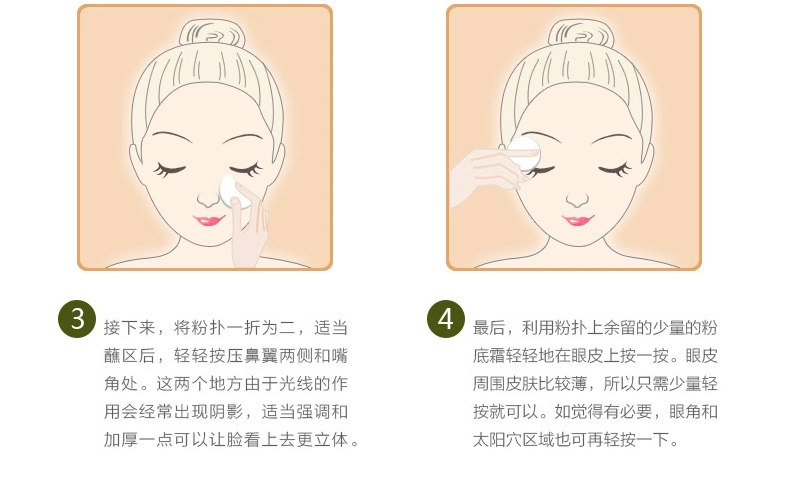 3 接下来，将粉扑一折为二，适当蘸区后，轻轻按压鼻翼两侧和嘴角处。这两个地方由于光线的作用会经常出现阴影，适当强调和加厚一点可以让脸看上去更立体。

4 最后，利用粉扑上余留的少量的粉底霜轻轻地在眼皮上按一按。眼皮周围皮肤比较薄，所以只需少量轻按就可以。如觉得有必要，眼角和太阳穴区域也可再轻按一下。