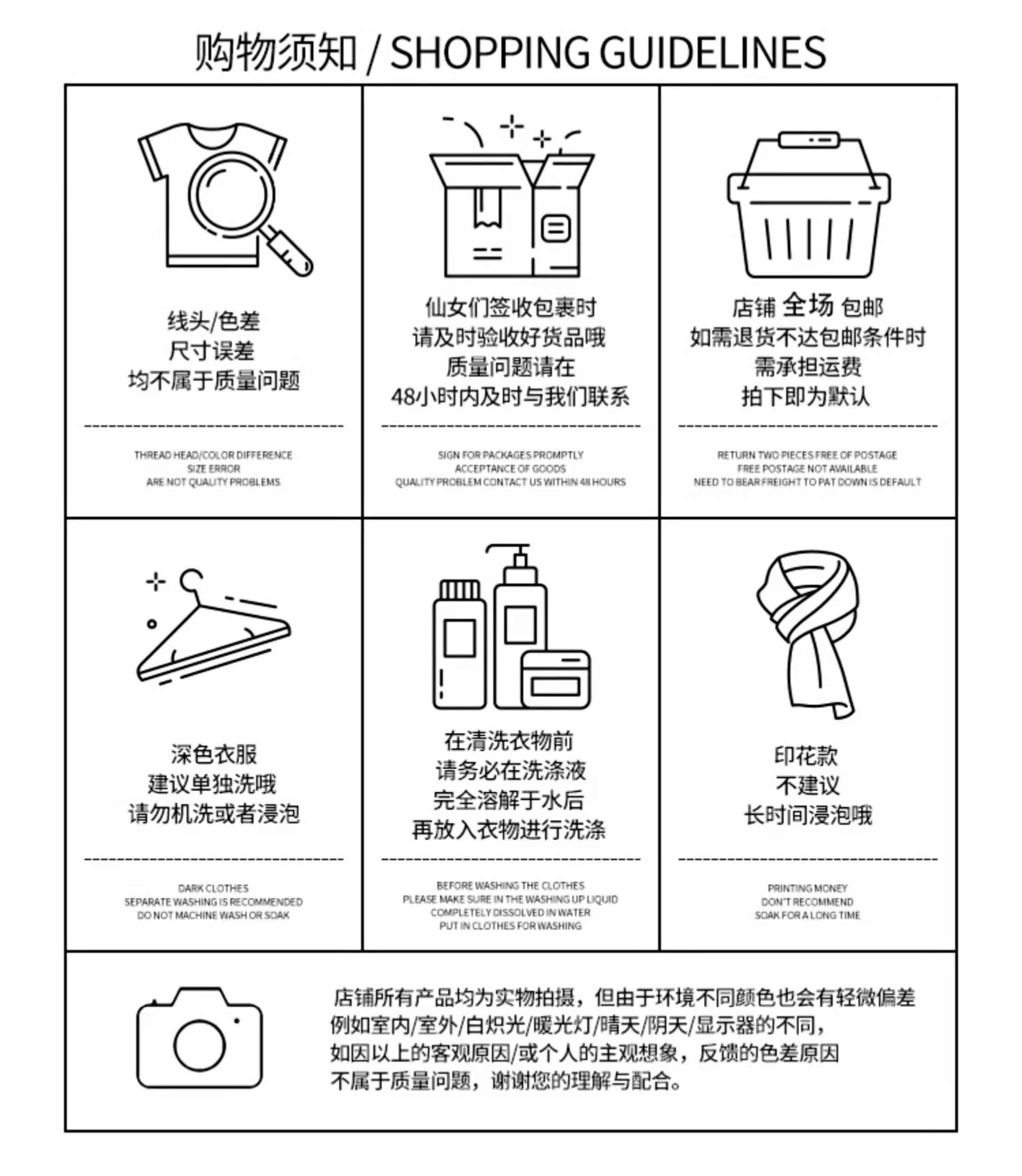 购物须知 / SHOPPING GUIDELINES

线头/色差
尺寸误差
均不属于质量问题

THREAD HEAD/COLOR DIFFERENCE
SIZE ERROR
ARE NOT QUALITY PROBLEMS

仙女们签收包裹时
请及时验收好货品哦
质量问题请在
48小时内及时与我们联系

SIGN FOR PACKAGES PROMPTLY
ACCEPTANCE OF GOODS
QUALITY PROBLEM CONTACT US WITHIN 48 HOURS

店铺 全场 包邮
如需退货不达包邮条件时
需承担运费
拍下即为默认

RETURN TWO PIECES FREE OF POSTAGE
FREE POSTAGE NOT AVAILABLE
NEED TO BEAR FREIGHT TO PAT DOWN IS DEFAULT

深色衣服
建议单独洗哦
请勿机洗或者浸泡

DARK CLOTHES
SEPARATE WASHING IS RECOMMENDED
DO NOT MACHINE WASH OR SOAK

在清洗衣物前
请务必在洗涤液
完全溶解于水后
再放入衣物进行洗涤

BEFORE WASHING THE CLOTHES
PLEASE MAKE SURE IN THE WASHING UP LIQUID
COMPLETELY DISSOLVED IN WATER
PUT IN CLOTHES FOR WASHING

印花款
不建议
长时间浸泡哦

PRINTING MONEY
DON'T RECOMMEND
SOAK FOR A LONG TIME

店铺所有产品均为实物拍摄，但由于环境不同颜色也会有轻微偏差
例如室内/室外/白炽光/暖光灯/晴天/阴天/显示器的不同，
如因以上的客观原因/或个人的主观想象，反馈的色差原因
不属于质量问题，谢谢您的理解与配合。