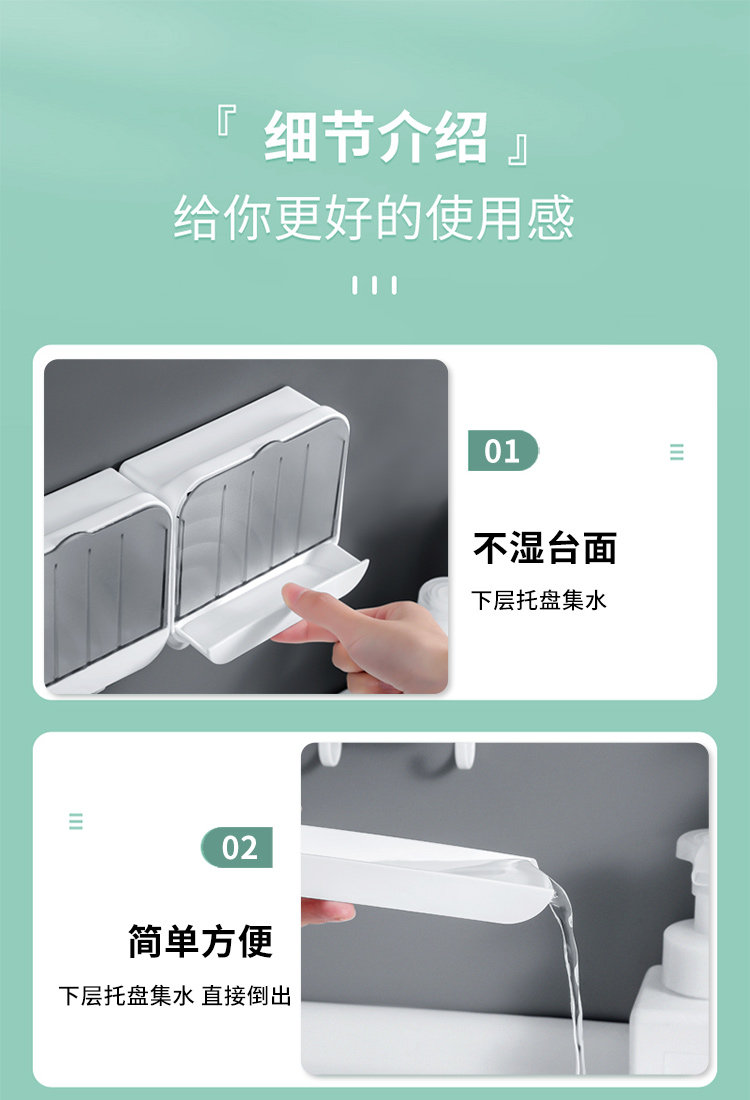 『 细节介绍 』
给你更好的使用感

01

不湿台面
下层托盘集水

02

简单方便
下层托盘集水 直接倒出