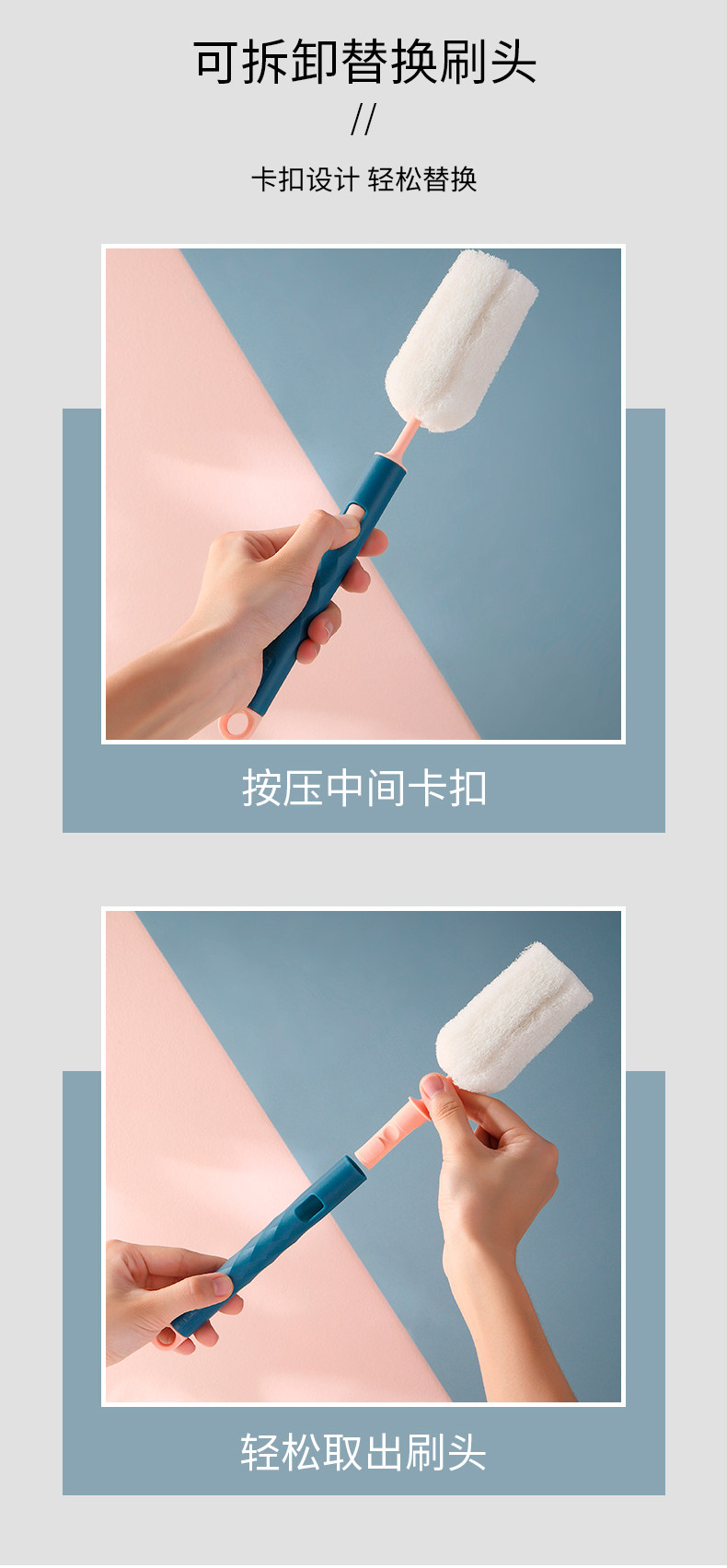 可拆卸替换刷头

//

卡扣设计 轻松替换

按压中间卡扣

轻松取出刷头