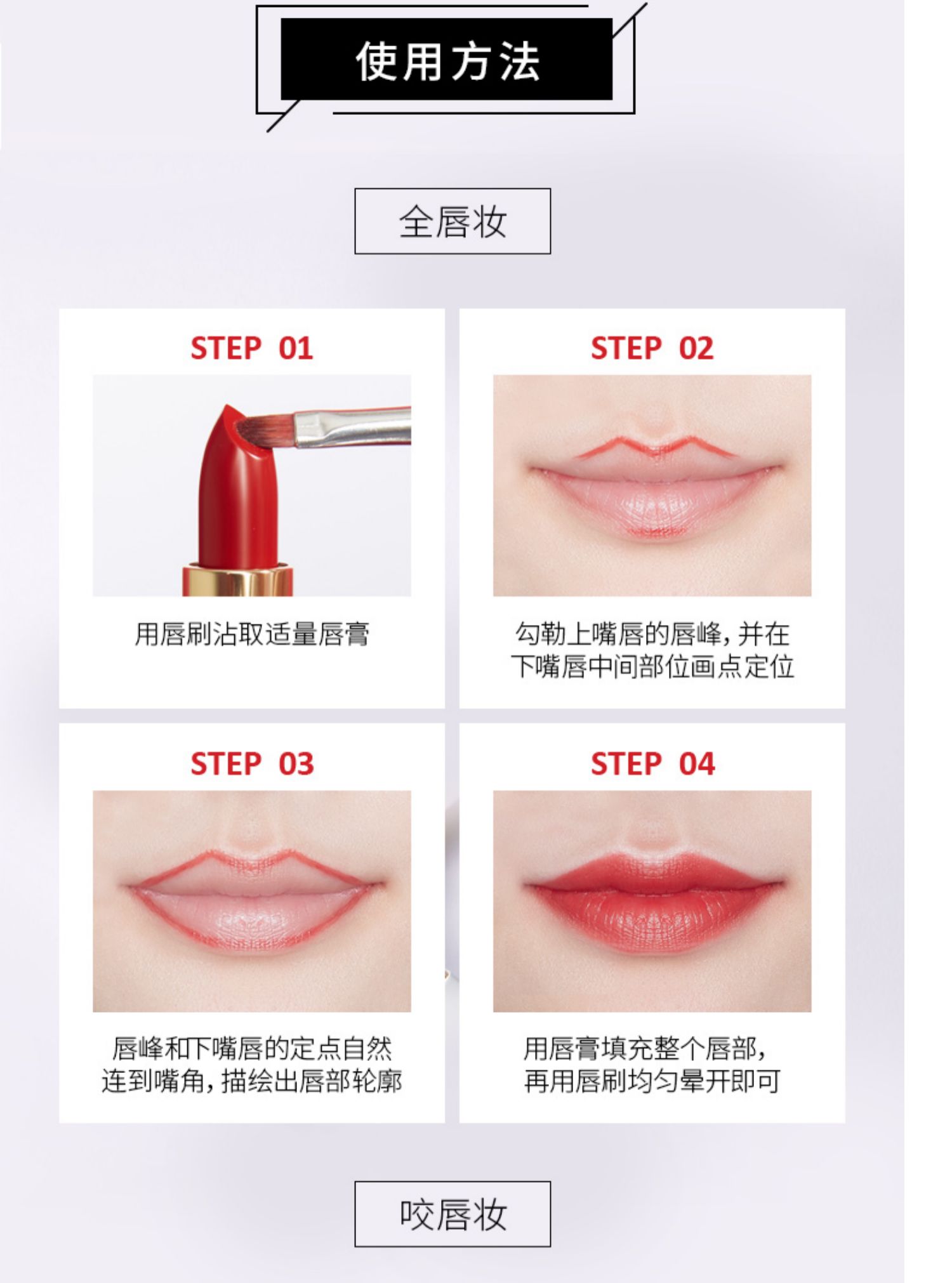 使用方法

全唇妆

STEP 01

用唇刷沾取适量唇膏

STEP 02

勾勒上嘴唇的唇峰，并在下嘴唇中间部位画点定位

STEP 03

唇峰和下嘴唇的定点自然连到嘴角，描绘出唇部轮廓

STEP 04

用唇膏填充整个唇部，再用唇刷均匀晕开即可

咬唇妆