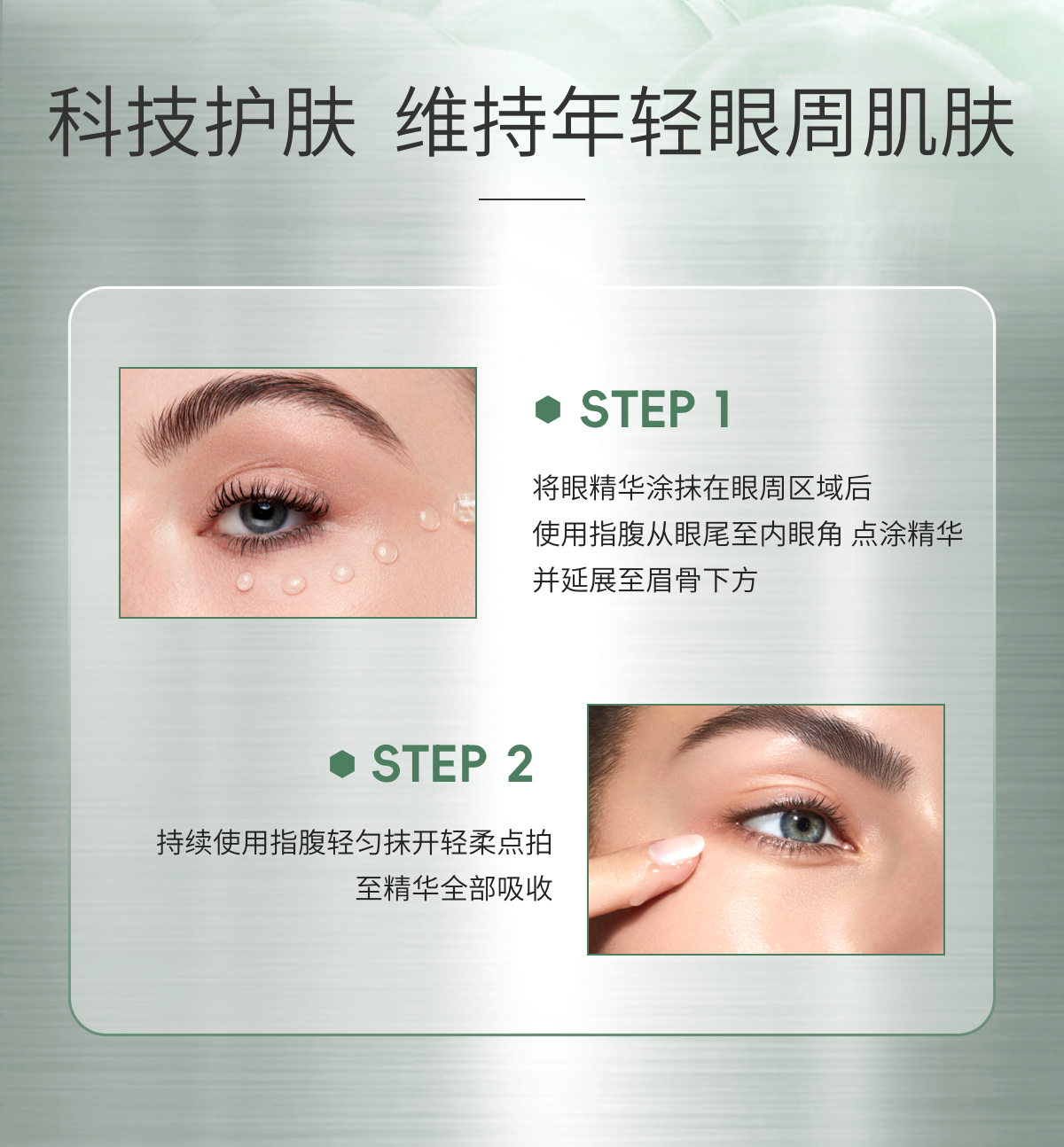 科技护肤 维持年轻眼周肌肤

STEP 1

将眼精华涂抹在眼周区域后
使用指腹从眼尾至内眼角 点涂精华
并延展至眉骨下方

STEP 2

持续使用指腹轻匀抹开轻柔点拍
至精华全部吸收