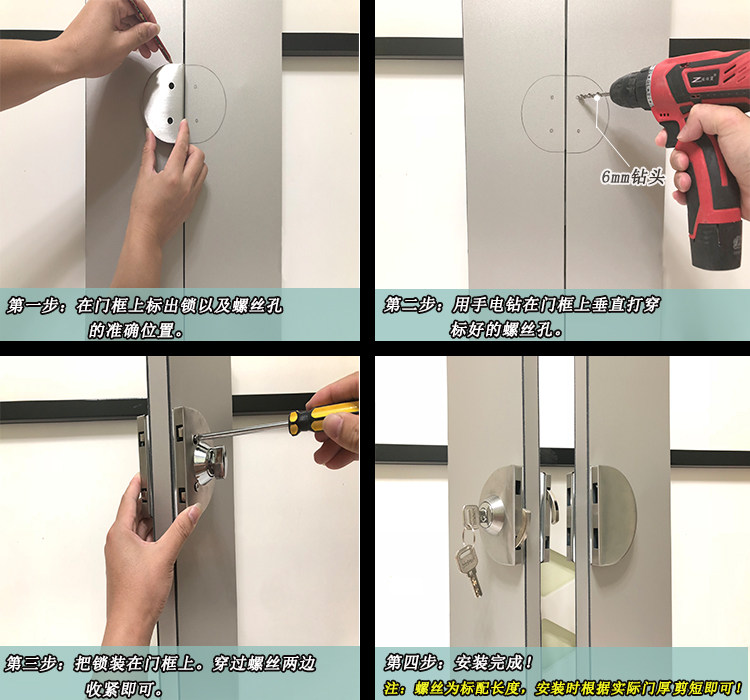 第一步：在门框上标出锁以及螺丝孔的准确位置。

6mm钻头

第二步：用手电钻在门框上垂直打穿标好的螺丝孔。

第三步：把锁装在门框上。穿过螺丝两边收紧即可。

第四步：安装完成！

注：螺丝为标配长度，安装时根据实际门厚剪短即可！