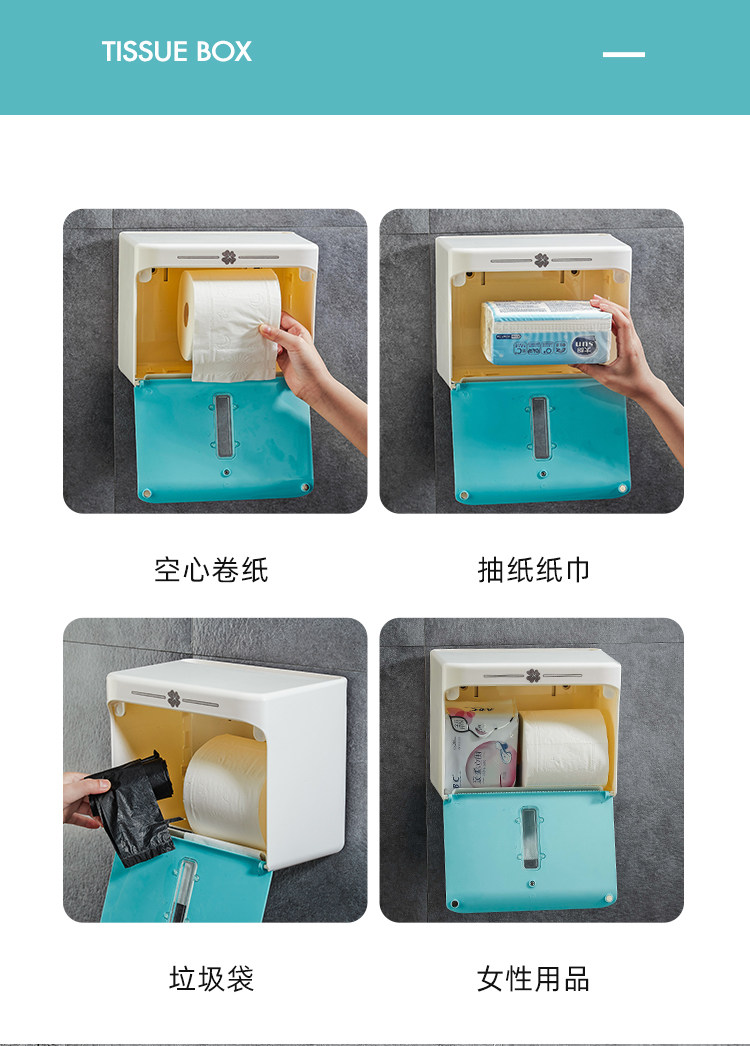 TISSUE BOX

空心卷纸

抽纸纸巾

垃圾袋

女性用品