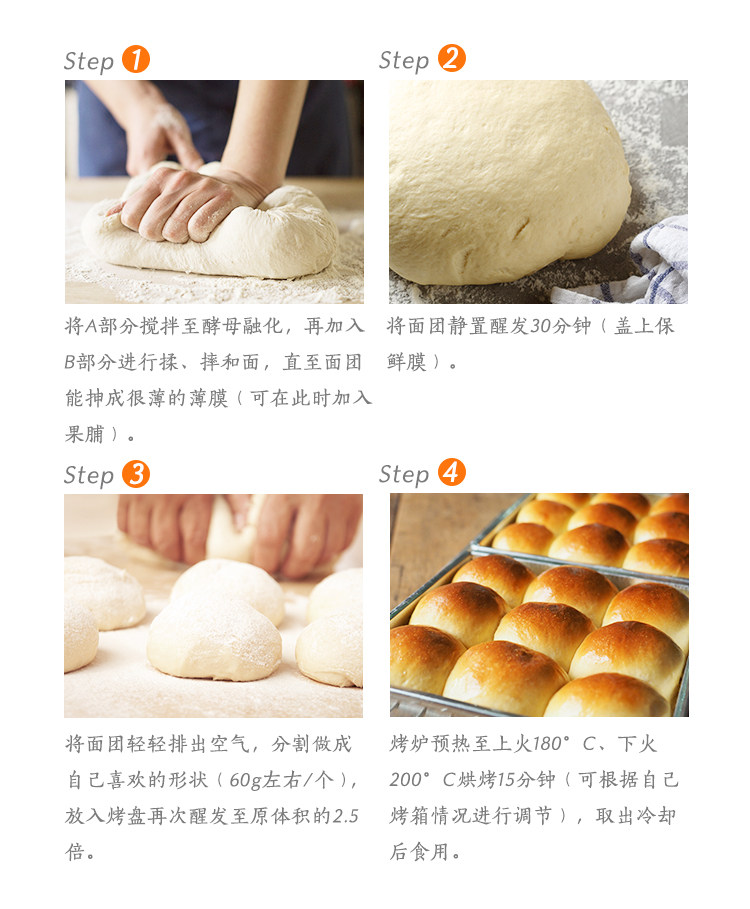 Step 1

将A部分搅拌至酵母融化，再加入B部分进行揉、摔和面，直至面团能抻成很薄的薄膜（可在此时加入果脯）。

Step 2

将面团静置醒发30分钟（盖上保鲜膜）。

Step 3

将面团轻轻排出空气，分割做成自己喜欢的形状（60g左右/个），放入烤盘再次醒发至原体积的2.5倍。

Step 4

烤炉预热至上火180°C、下火200°C烘烤15分钟（可根据自己烤箱情况进行调节），取出冷却后食用。