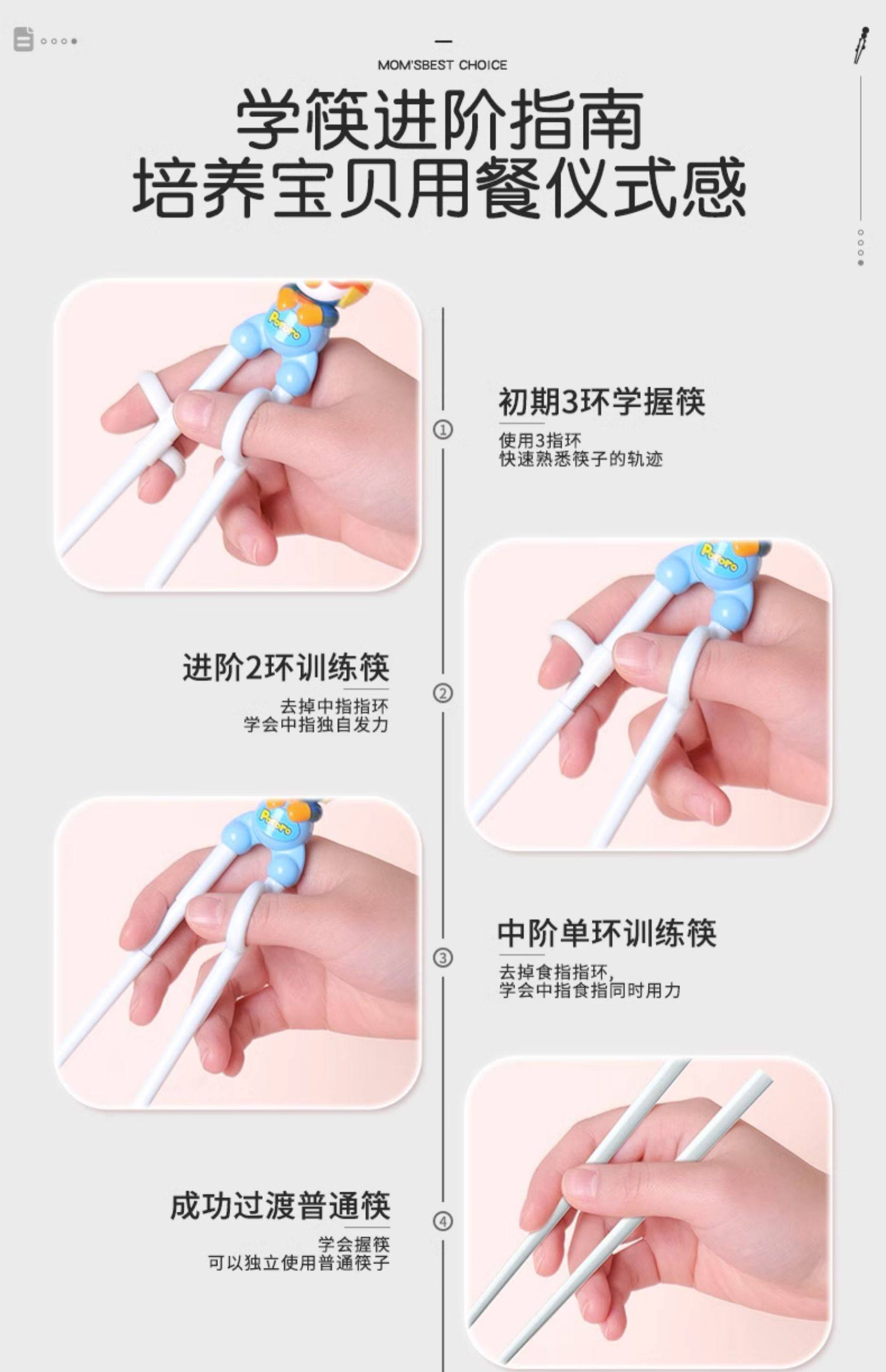 MOM'SBEST CHOICE

学筷进阶指南
培养宝贝用餐仪式感

Pororo

①

初期3环学握筷

使用3指环
快速熟悉筷子的轨迹

Pororo

进阶2环训练筷

去掉中指指环
学会中指独自发力

②

Pororo

③

中阶单环训练筷

去掉食指指环，
学会中指食指同时用力

成功过渡普通筷

学会握筷
可以独立使用普通筷子

④