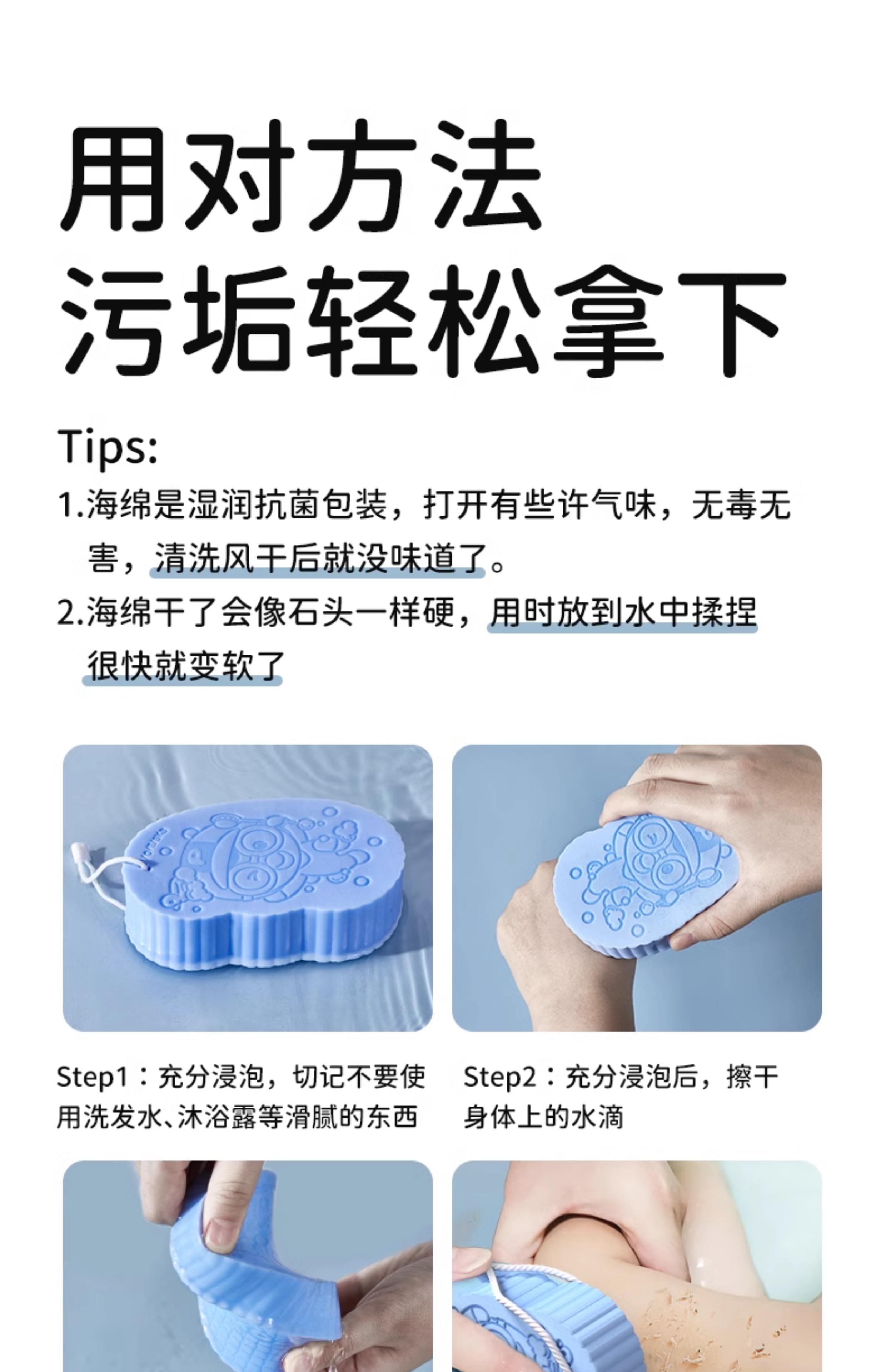 用对方法
污垢轻松拿下

Tips:
1.海绵是湿润抗菌包装，打开有些许气味，无毒无害，清洗风干后就没味道了。
2.海绵干了会像石头一样硬，用时放到水中揉捏很快就变软了

Step1：充分浸泡，切记不要使用洗发水、沐浴露等滑腻的东西

Step2：充分浸泡后，擦干身体上的水滴