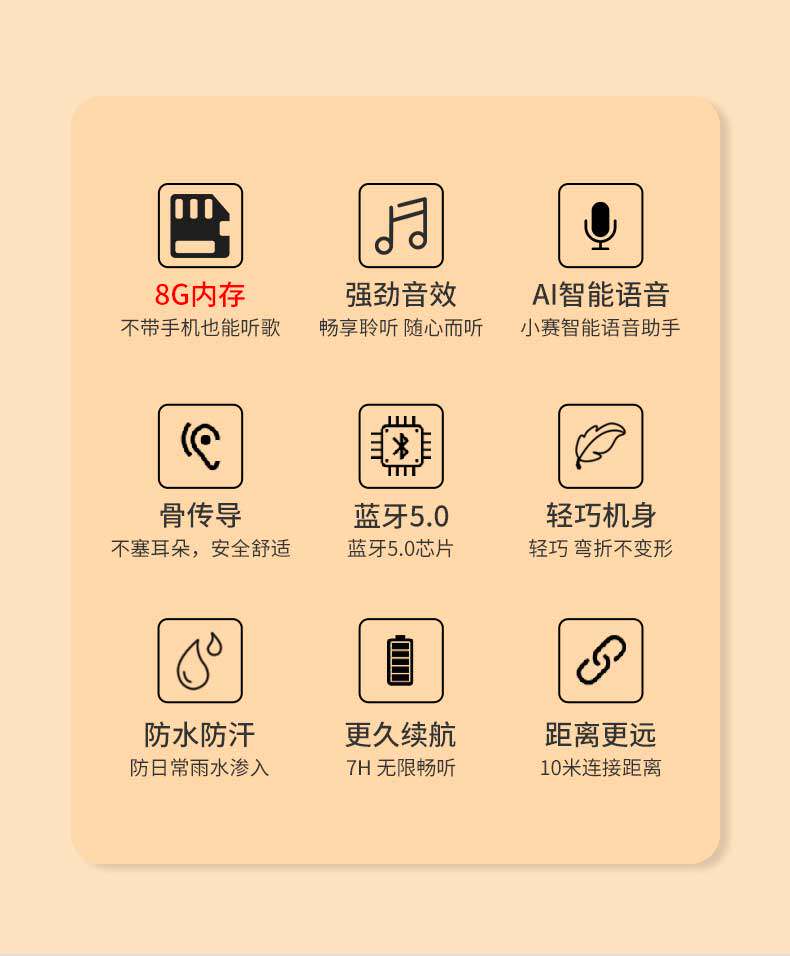 8G内存
不带手机也能听歌

强劲音效
畅享聆听 随心而听

AI智能语音
小赛智能语音助手

骨传导
不塞耳朵，安全舒适

蓝牙5.0
蓝牙5.0芯片

轻巧机身
轻巧 弯折不变形

防水防汗
防日常雨水渗入

更久续航
7H 无限畅听

距离更远
10米连接距离