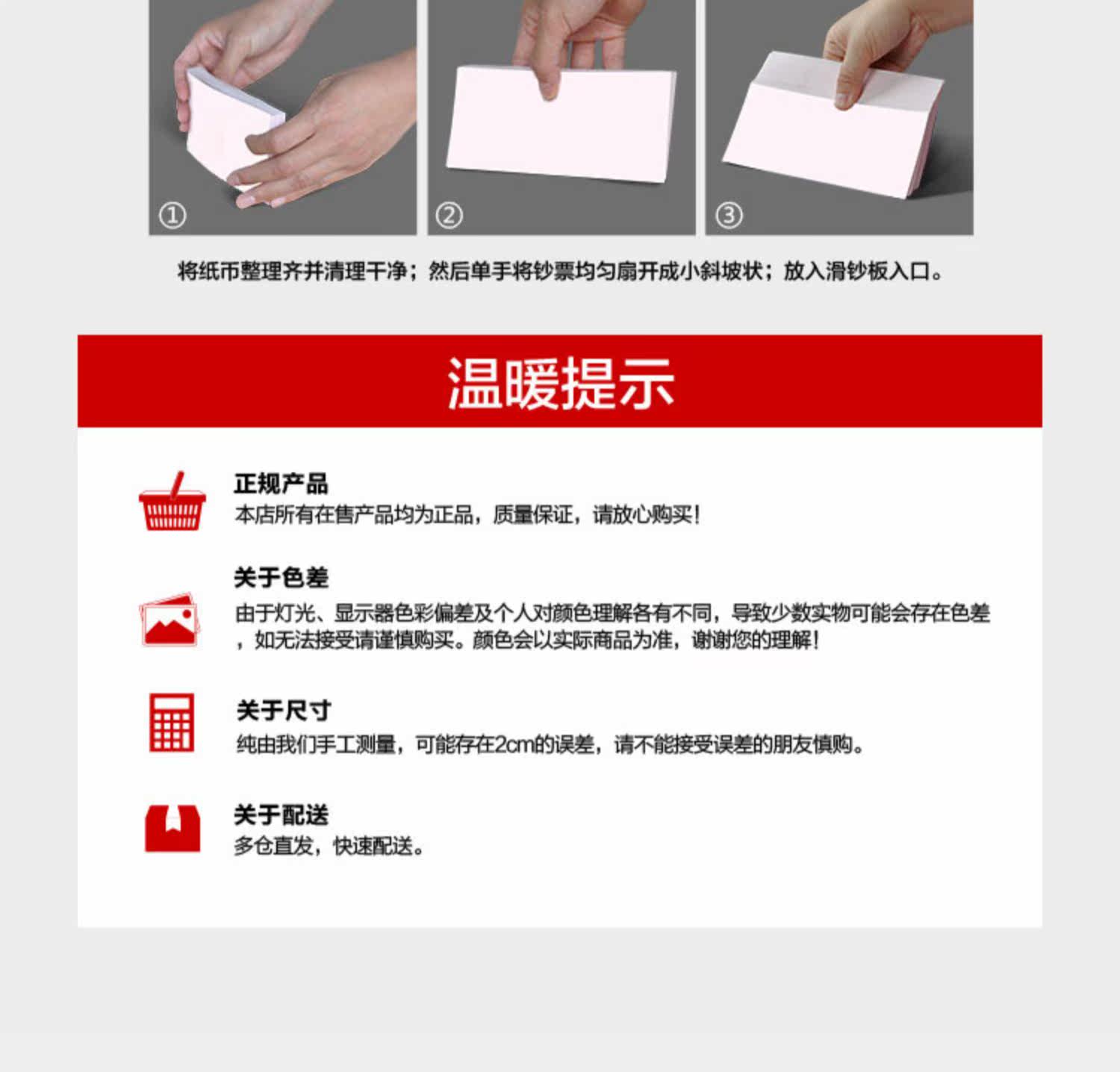 ①

②

③

将纸币整理齐并清理干净；然后单手将钞票均匀扇开成小斜坡状；放入滑钞板入口。

温暖提示

正规产品
本店所有在售产品均为正品，质量保证，请放心购买！

关于色差
由于灯光、显示器色彩偏差及个人对颜色理解各有不同，导致少数实物可能会存在色差，如无法接受请谨慎购买。颜色会以实际商品为准，谢谢您的理解！

关于尺寸
纯由我们手工测量，可能存在2cm的误差，请不能接受误差的朋友慎购。

关于配送
多仓直发，快速配送。