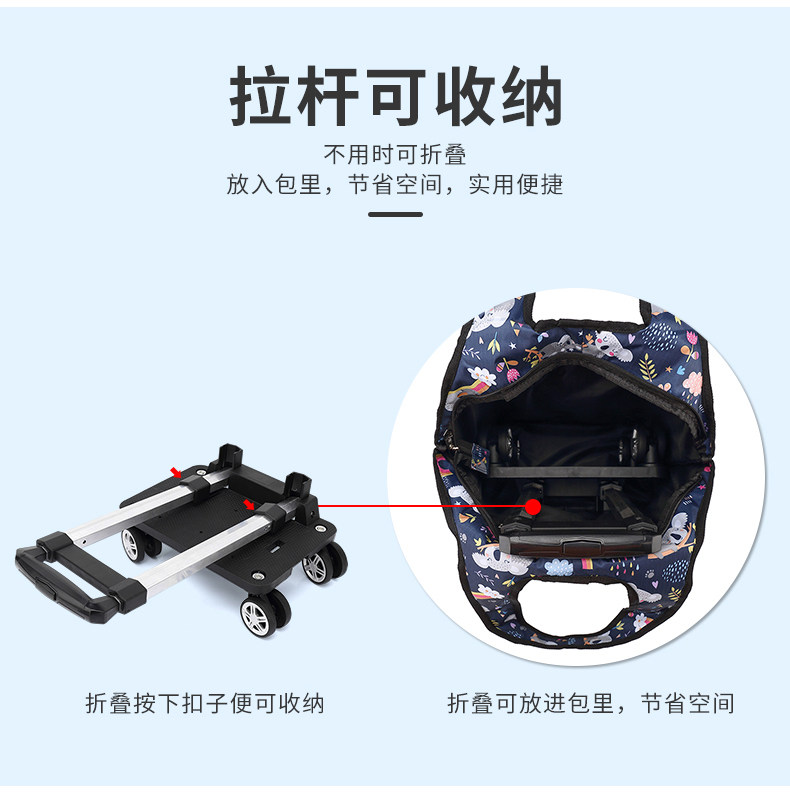 拉杆可收纳

不用时可折叠
放入包里，节省空间，实用便捷

折叠按下扣子便可收纳

折叠可放进包里，节省空间