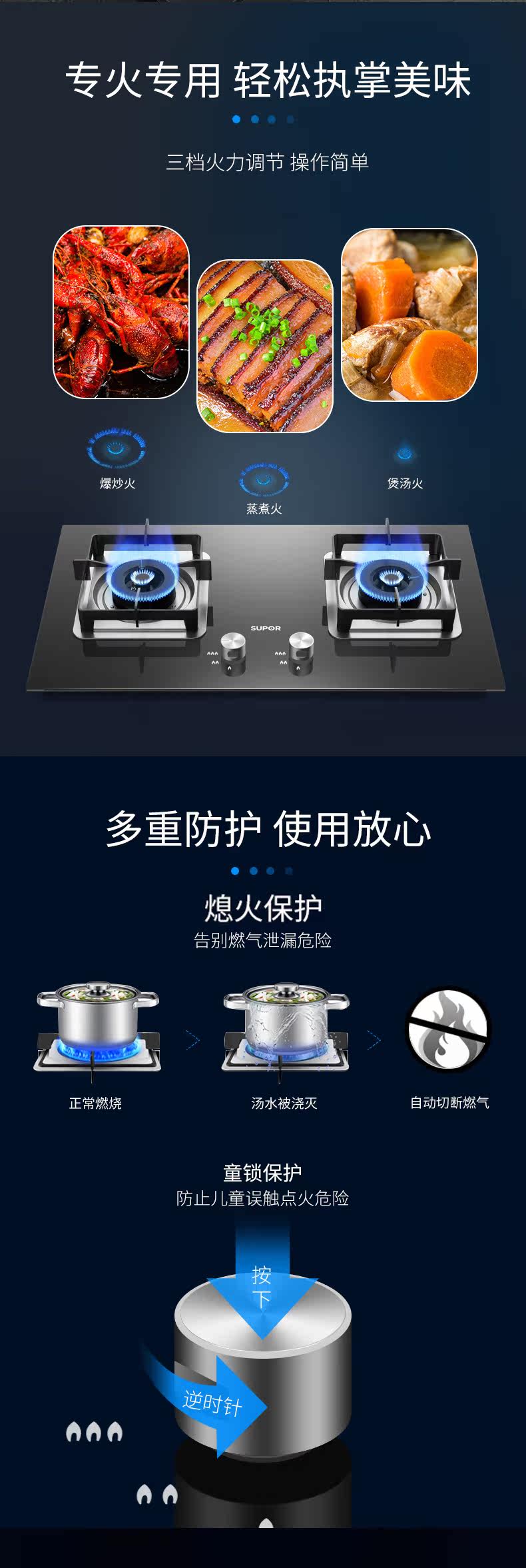 专火专用 轻松执掌美味

三档火力调节 操作简单

爆炒火

蒸煮火

煲汤火

SUPOR

多重防护 使用放心

熄火保护
告别燃气泄漏危险

正常燃烧

汤水被浇灭

自动切断燃气

童锁保护
防止儿童误触点火危险

按下

逆时针