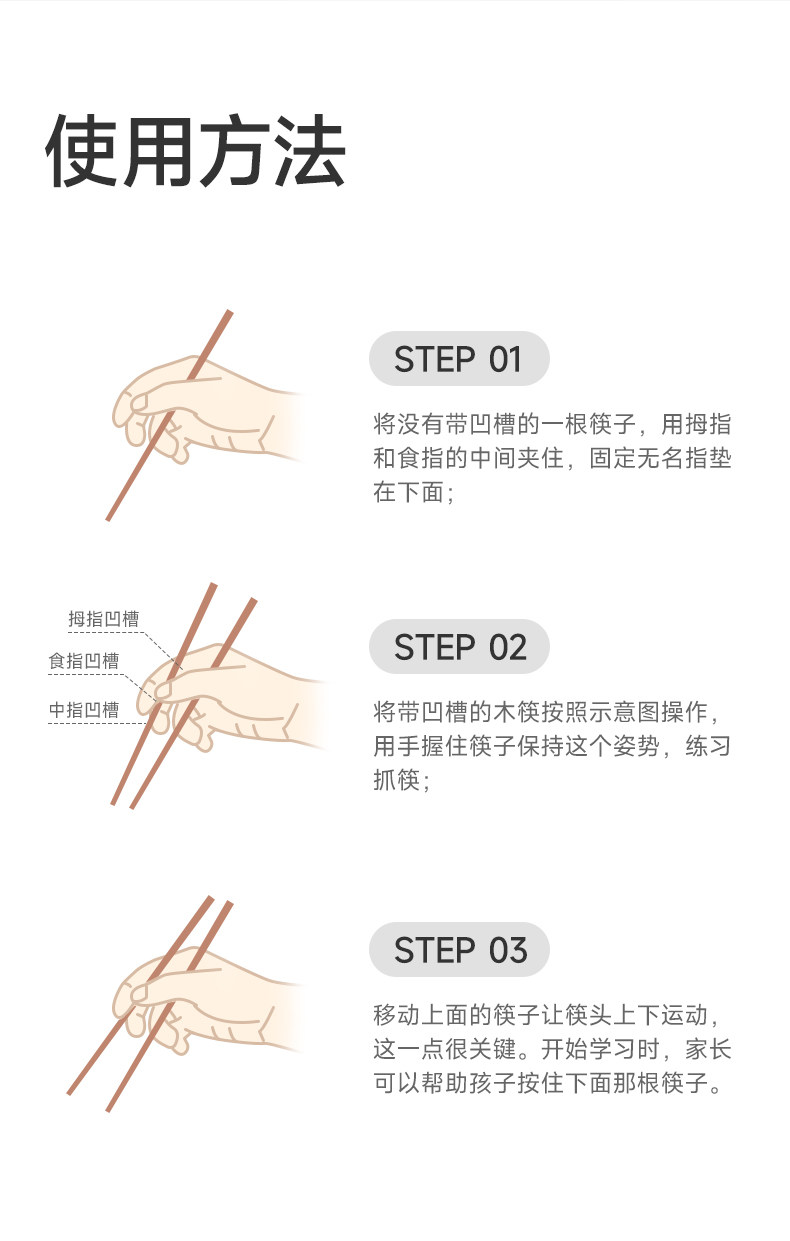 使用方法

STEP 01

将没有带凹槽的一根筷子，用拇指和食指的中间夹住，固定无名指垫在下面；

拇指凹槽
食指凹槽
中指凹槽

STEP 02

将带凹槽的木筷按照示意图操作，用手握住筷子保持这个姿势，练习抓筷；

STEP 03

移动上面的筷子让筷头上下运动，这一点很关键。开始学习时，家长可以帮助孩子按住下面那根筷子。