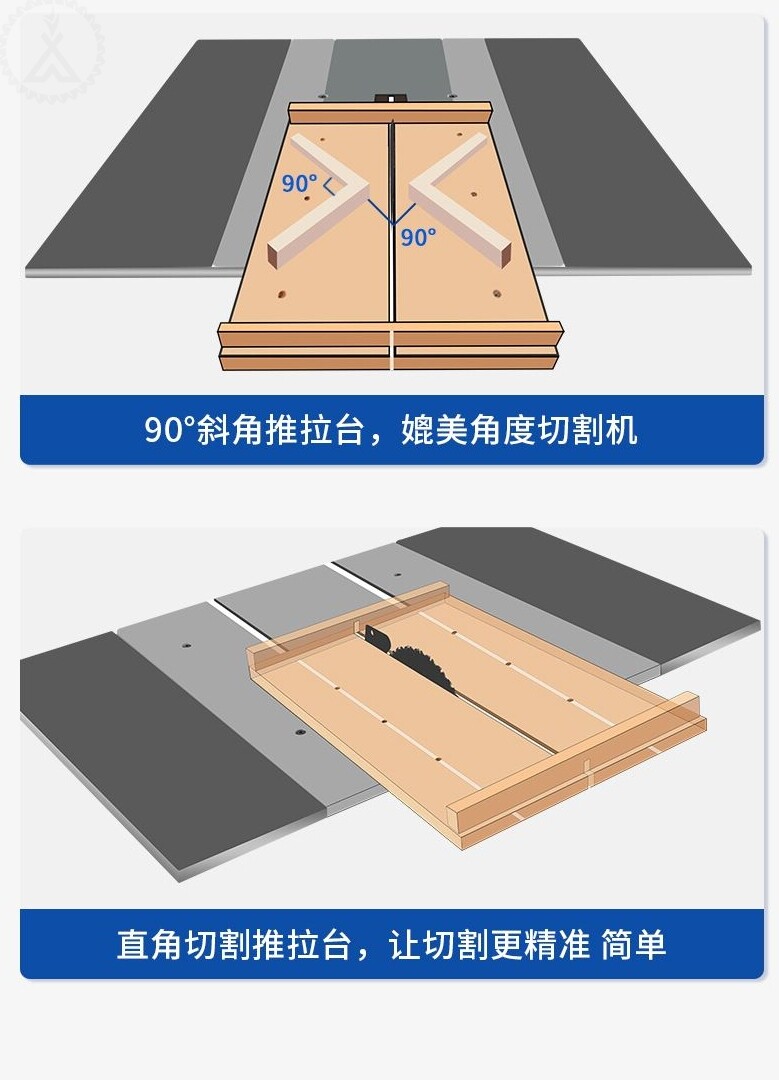 90°

90°

90°斜角推拉台，媲美角度切割机

直角切割推拉台，让切割更精准 简单