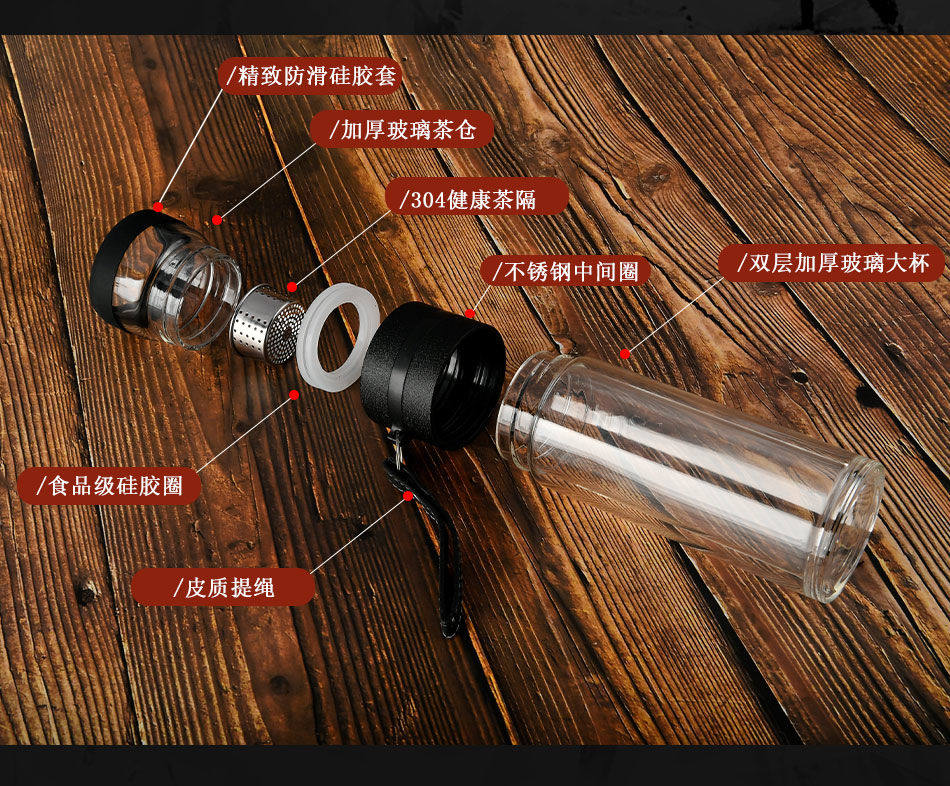 /精致防滑硅胶套

/加厚玻璃茶仓

/304健康茶隔

/不锈钢中间圈

/双层加厚玻璃大杯

/食品级硅胶圈

/皮质提绳