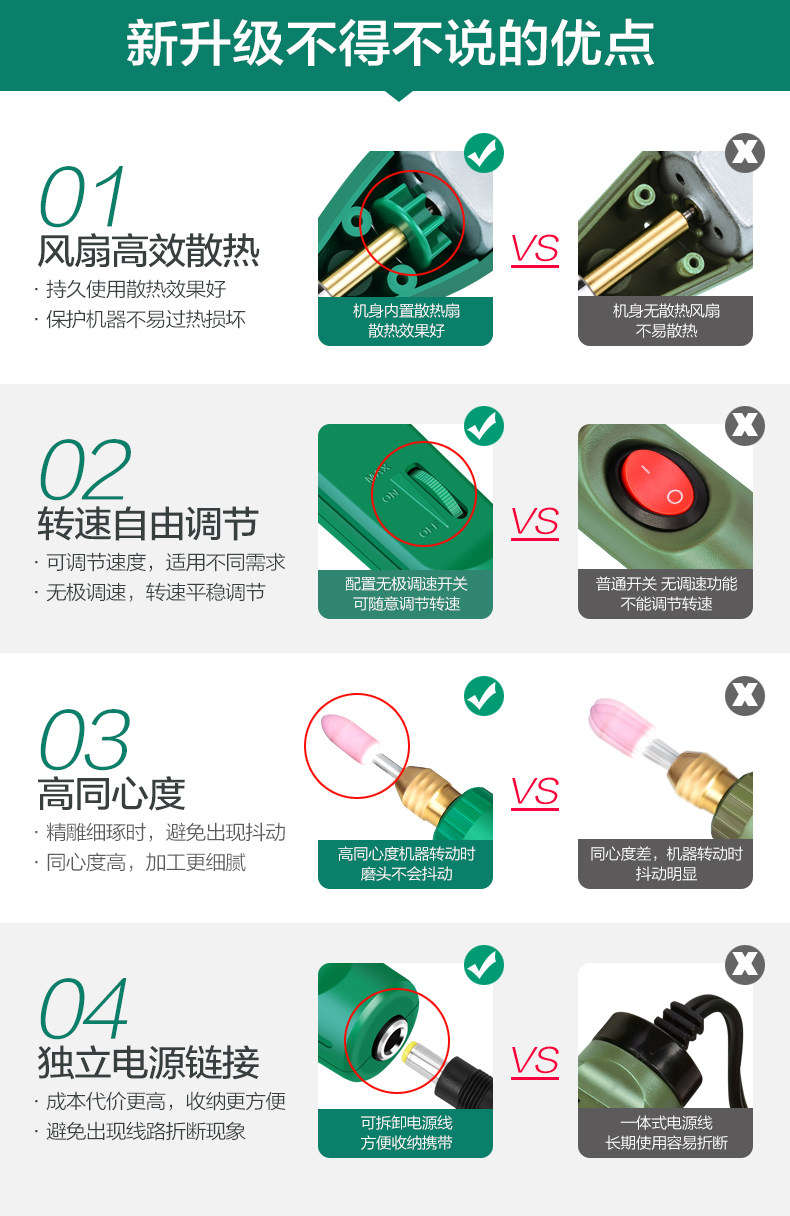 新升级不得不说的优点

01
风扇高效散热
· 持久使用散热效果好
· 保护机器不易过热损坏

机身内置散热扇
散热效果好

VS

机身无散热风扇
不易散热

02
转速自由调节
· 可调节速度，适用不同需求
· 无极调速，转速平稳调节

MAX
ON
OFF

配置无极调速开关
可随意调节转速

VS

普通开关 无调速功能
不能调节转速

03
高同心度
· 精雕细琢时，避免出现抖动
· 同心度高，加工更细腻

高同心度机器转动时
磨头不会抖动

VS

同心度差，机器转动时
抖动明显

04
独立电源链接
· 成本代价更高，收纳更方便
· 避免出现线路折断现象

可拆卸电源线
方便收纳携带

VS

一体式电源线
长期使用容易折断