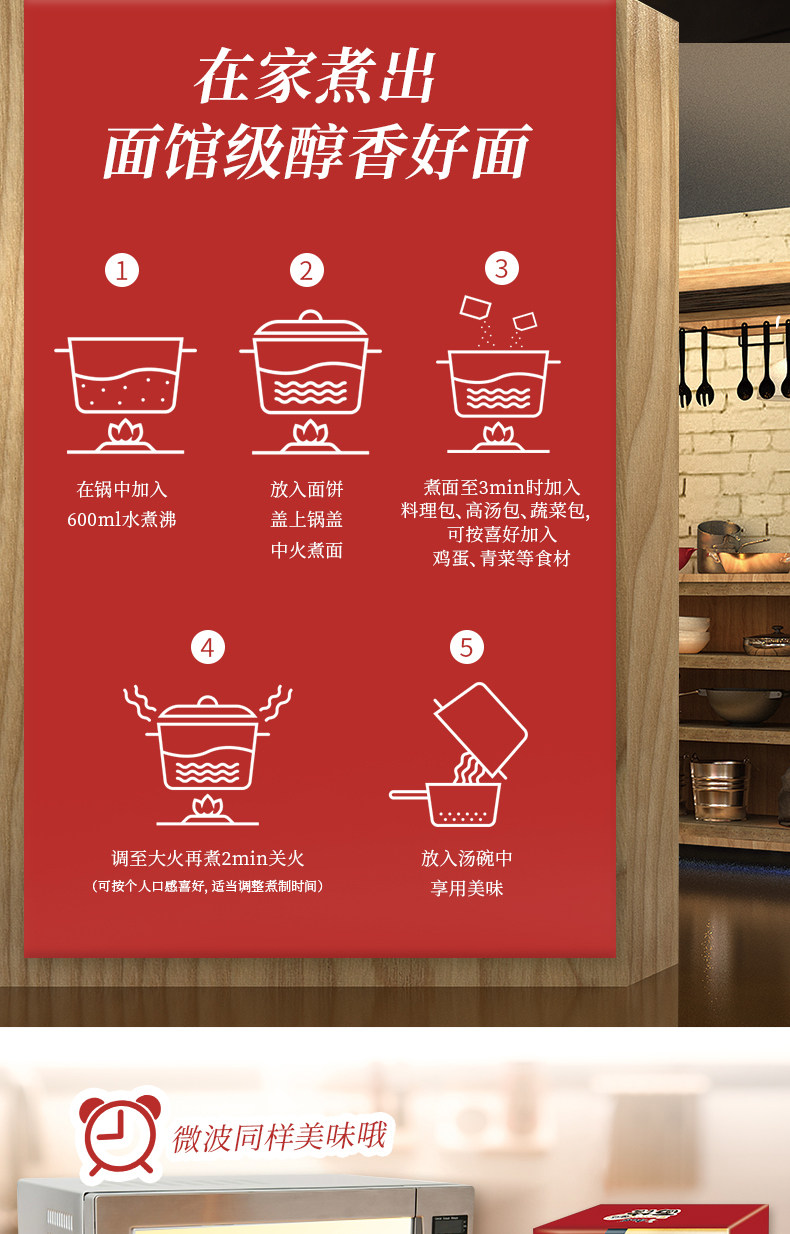 在家煮出
面馆级醇香好面

1
在锅中加入
600ml水煮沸

2
放入面饼
盖上锅盖
中火煮面

3
煮面至3min时加入
料理包、高汤包、蔬菜包,
可按喜好加入
鸡蛋、青菜等食材

4
调至大火再煮2min关火
(可按个人口感喜好, 适当调整煮制时间)

5
放入汤碗中
享用美味

微波同样美味哦