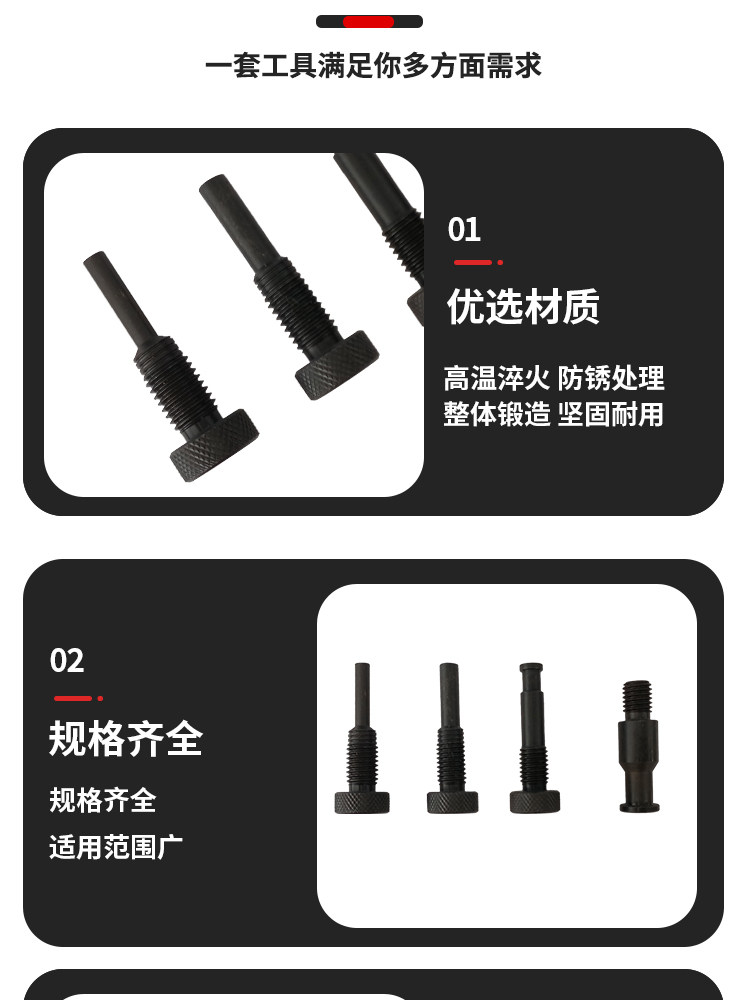 一套工具满足你多方面需求

01

优选材质

高温淬火 防锈处理
整体锻造 坚固耐用

02

规格齐全

规格齐全

适用范围广