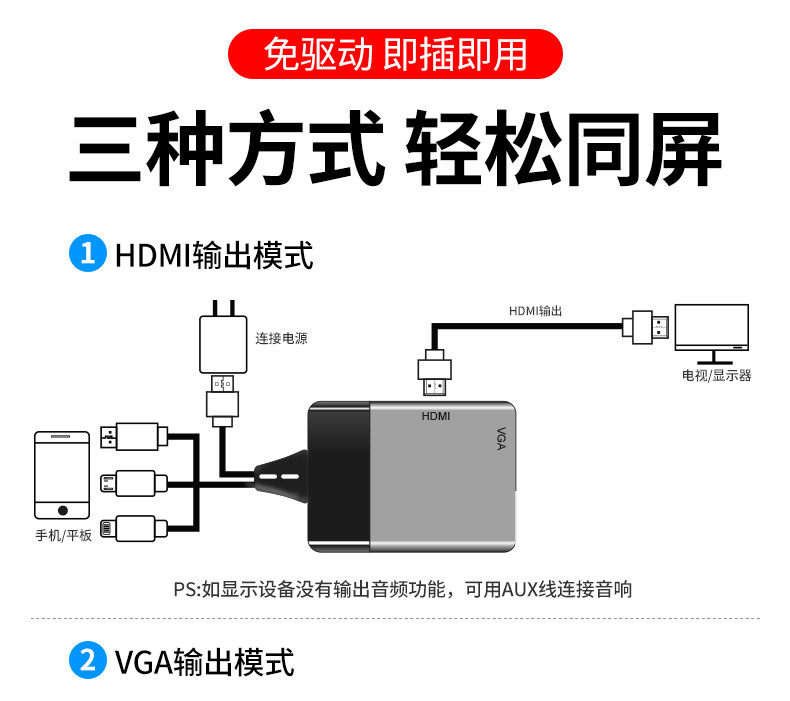 免驱动 即插即用

三种方式 轻松同屏

1 HDMI输出模式

连接电源

HDMI输出

电视/显示器

HDMI

VGA

手机/平板

PS:如显示设备没有输出音频功能，可用AUX线连接音响

2 VGA输出模式