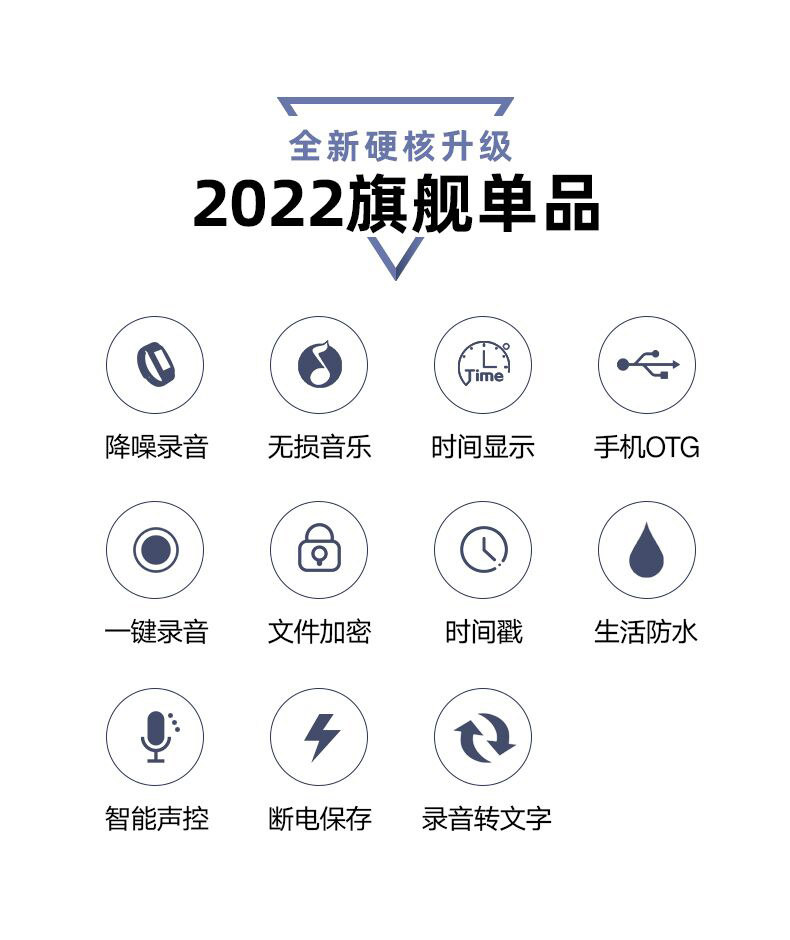 全新硬核升级
2022旗舰单品

Time

降噪录音 无损音乐 时间显示 手机OTG

一键录音 文件加密 时间戳 生活防水

智能声控 断电保存 录音转文字