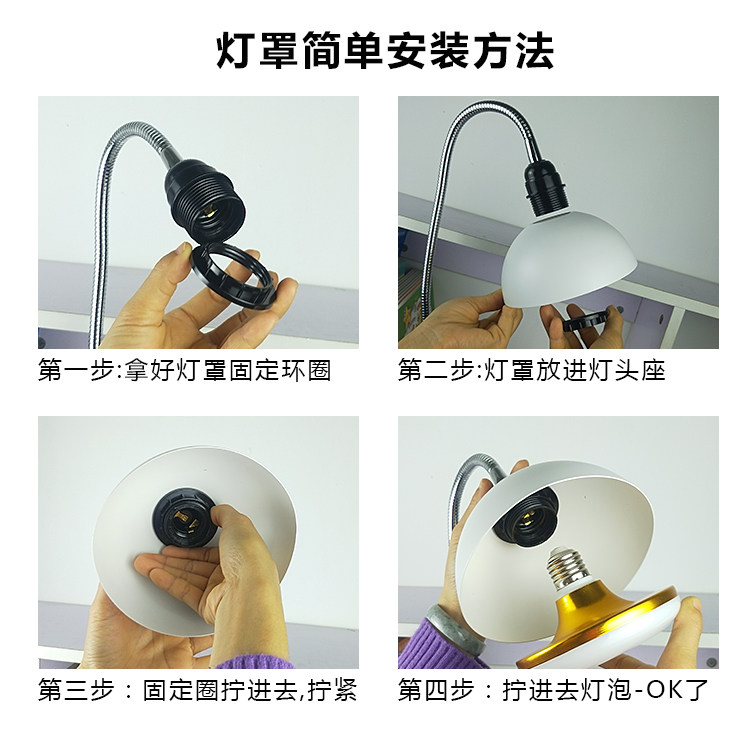 灯罩简单安装方法

第一步:拿好灯罩固定环圈

第二步:灯罩放进灯头座

第三步：固定圈拧进去,拧紧

第四步：拧进去灯泡-OK了