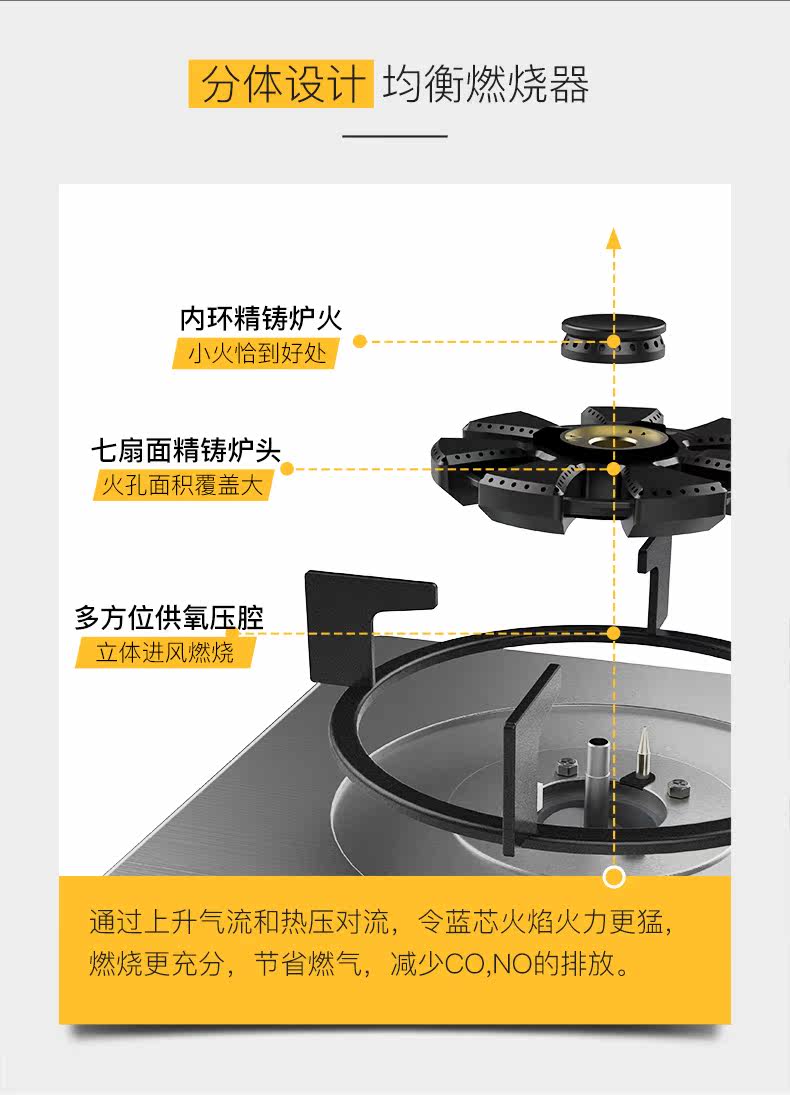 分体设计 均衡燃烧器

内环精铸炉火
小火恰到好处

七扇面精铸炉头
火孔面积覆盖大

多方位供氧压腔
立体进风燃烧

通过上升气流和热压对流，令蓝芯火焰火力更猛，燃烧更充分，节省燃气，减少CO,NO的排放。