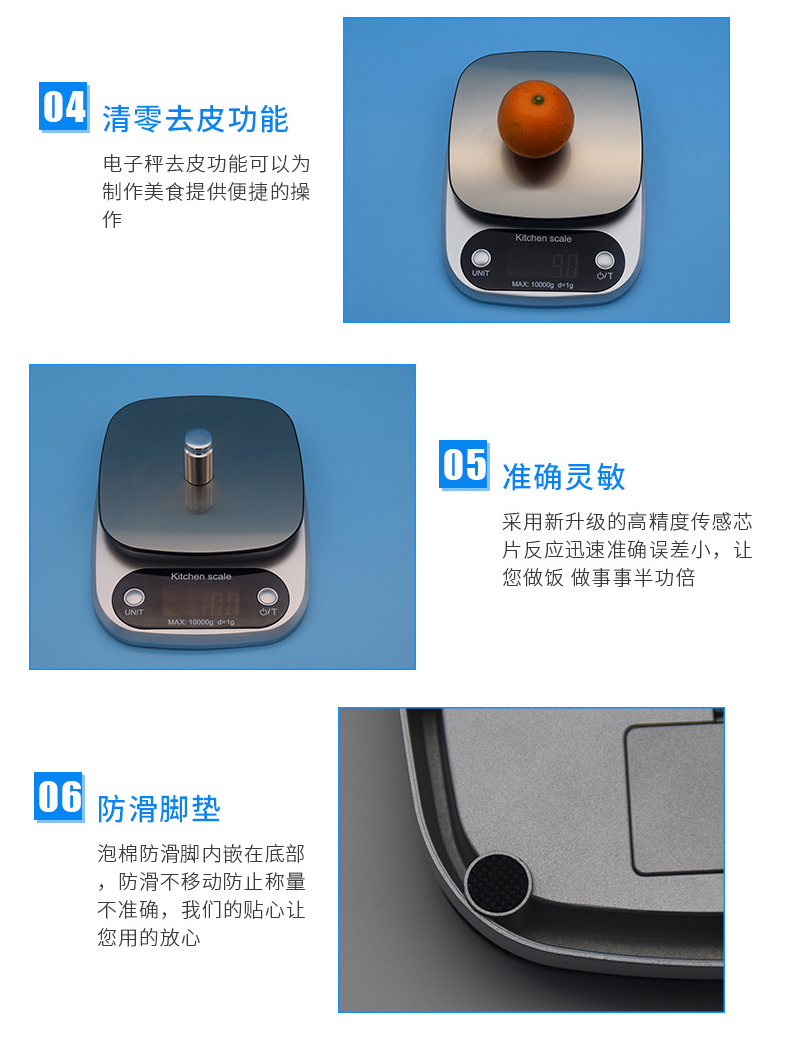 04 清零去皮功能

电子秤去皮功能可以为制作美食提供便捷的操作

Kitchen scale

UNIT

90

⏻/T

MAX: 10000g d=1g

Kitchen scale

UNIT

100

⏻/T

MAX: 10000g d=1g

05 准确灵敏

采用新升级的高精度传感芯片反应迅速准确误差小，让您做饭 做事事半功倍

06 防滑脚垫

泡棉防滑脚内嵌在底部，防滑不移动防止称量不准确，我们的贴心让您用的放心