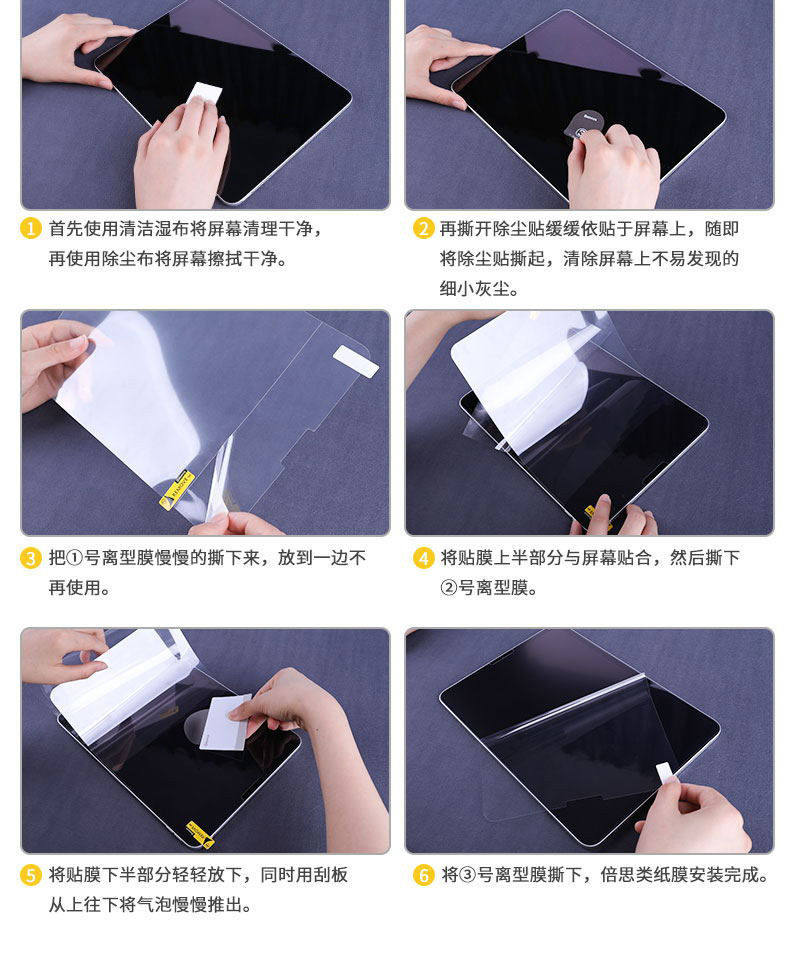 1 首先使用清洁湿布将屏幕清理干净，再使用除尘布将屏幕擦拭干净。

2 再撕开除尘贴缓缓依贴于屏幕上，随即将除尘贴撕起，清除屏幕上不易发现的细小灰尘。

3 把①号离型膜慢慢的撕下来，放到一边不再使用。

4 将贴膜上半部分与屏幕贴合，然后撕下②号离型膜。

5 将贴膜下半部分轻轻放下，同时用刮板从上往下将气泡慢慢推出。

6 将③号离型膜撕下，倍思类纸膜安装完成。