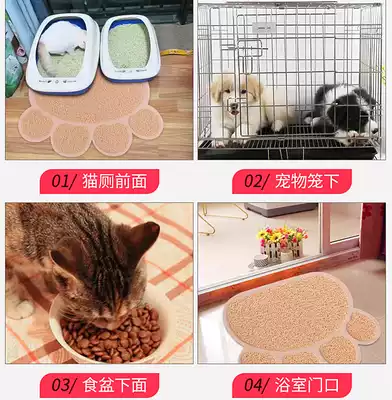 01/ 猫厕前面

02/ 宠物笼下

03/ 食盆下面

04/ 浴室门口