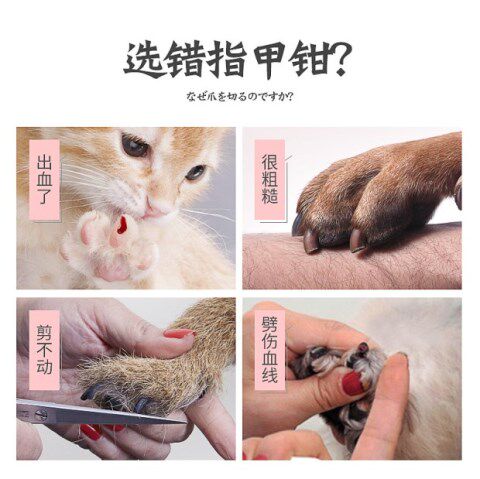 选错指甲钳?

なぜ爪を切るのですか?

出血了

很粗糙

剪不动

劈伤血线