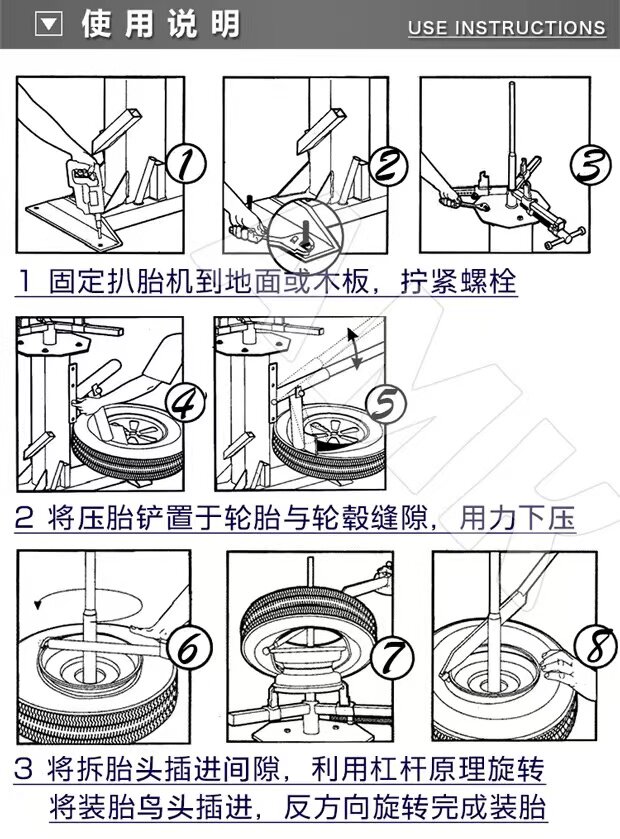 使用说明

USE INSTRUCTIONS

①

②

③

1 固定扒胎机到地面或木板，拧紧螺栓

④

⑤

2 将压胎铲置于轮胎与轮毂缝隙，用力下压

⑥

⑦

⑧

3 将拆胎头插进间隙，利用杠杆原理旋转
将装胎鸟头插进，反方向旋转完成装胎